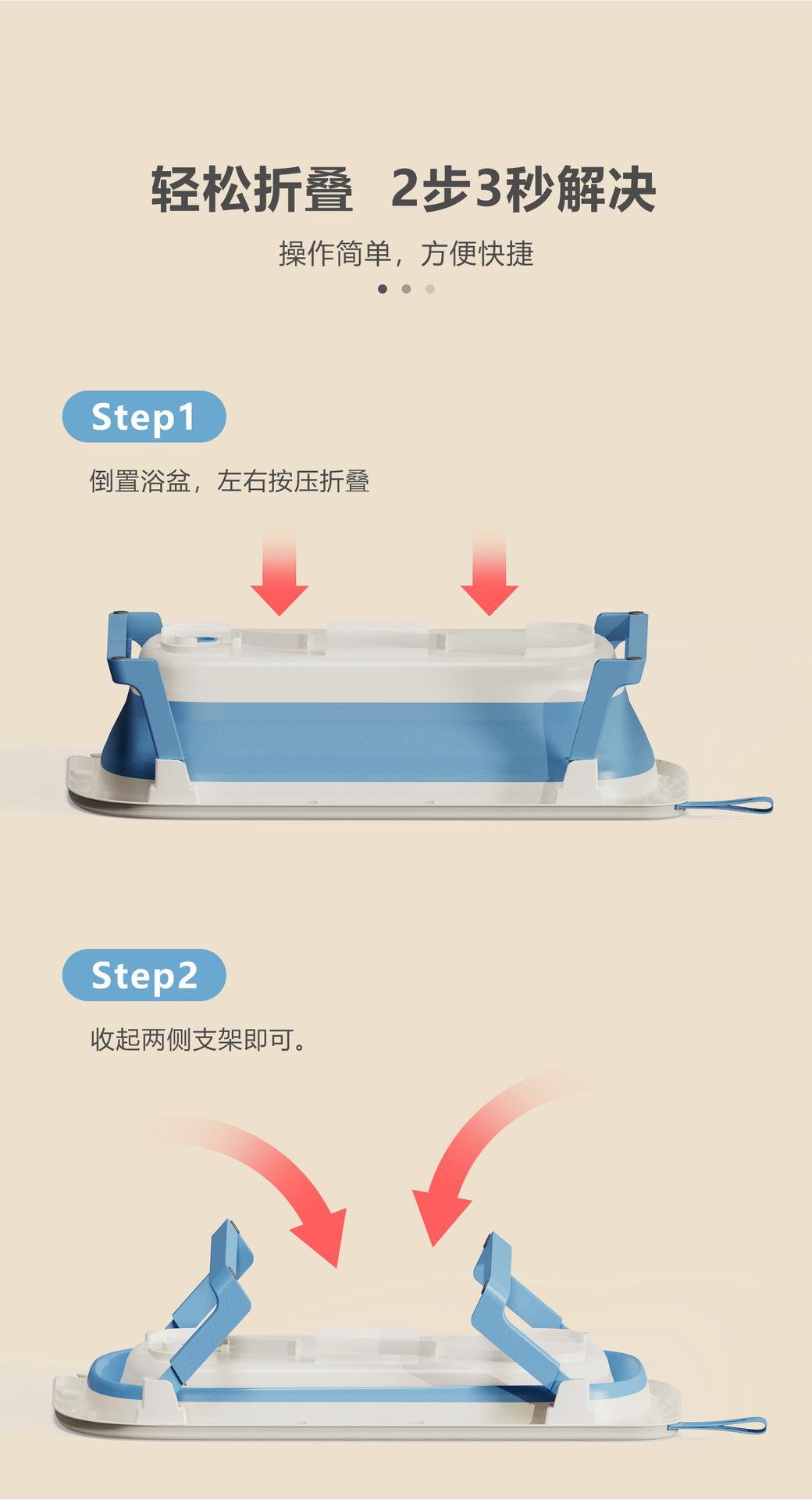 轻松折叠 2步3秒解决

操作简单，方便快捷

Step1

倒置浴盆，左右按压折叠

Step2

收起两侧支架即可。