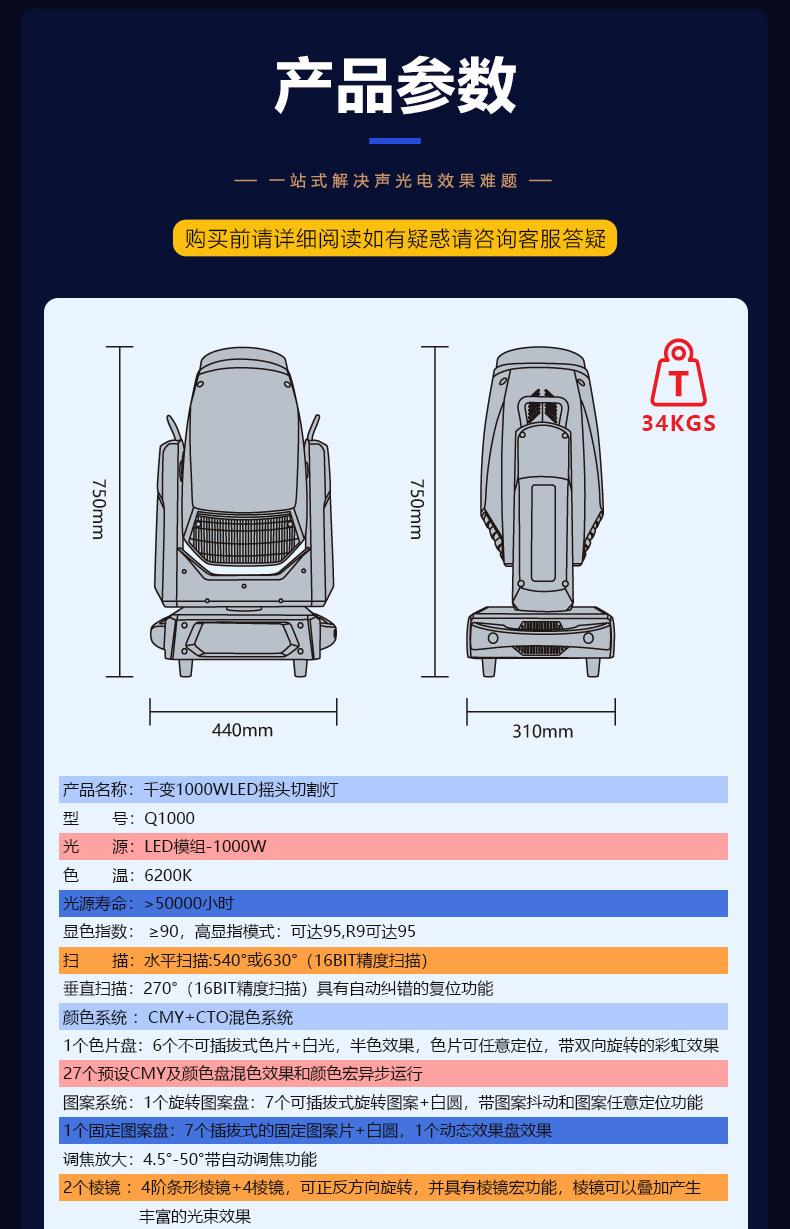 产品参数

— 一站式解决声光电效果难题 —

购买前请详细阅读如有疑惑请咨询客服答疑

T
34KGS

750mm

750mm

440mm

310mm

产品名称：千变1000WLED摇头切割灯

型　　号：Q1000

光　　源：LED模组-1000W

色　　温：6200K

光源寿命：>50000小时

显色指数：≥90，高显指模式：可达95,R9可达95

扫　　描：水平扫描:540°或630°（16BIT精度扫描）

垂直扫描：270°（16BIT精度扫描）具有自动纠错的复位功能

颜色系统：CMY+CTO混色系统

1个色片盘：6个不可插拔式色片+白光，半色效果，色片可任意定位，带双向旋转的彩虹效果

27个预设CMY及颜色盘混色效果和颜色宏异步运行

图案系统：1个旋转图案盘：7个可插拔式旋转图案+白圆，带图案抖动和图案任意定位功能

1个固定图案盘：7个插拔式的固定图案片+白圆，1个动态效果盘效果

调焦放大：4.5°-50°带自动调焦功能

2个棱镜：4阶条形棱镜+4棱镜，可正反方向旋转，并具有棱镜宏功能，棱镜可以叠加产生丰富的光束效果