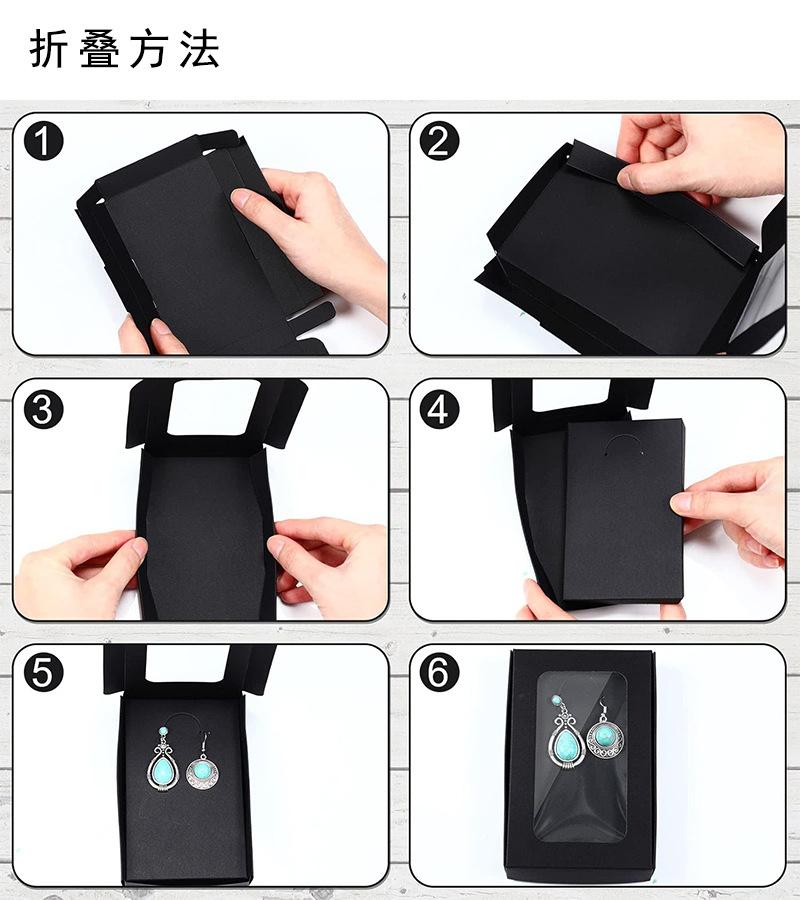 折叠方法

1

2

3

4

5

6