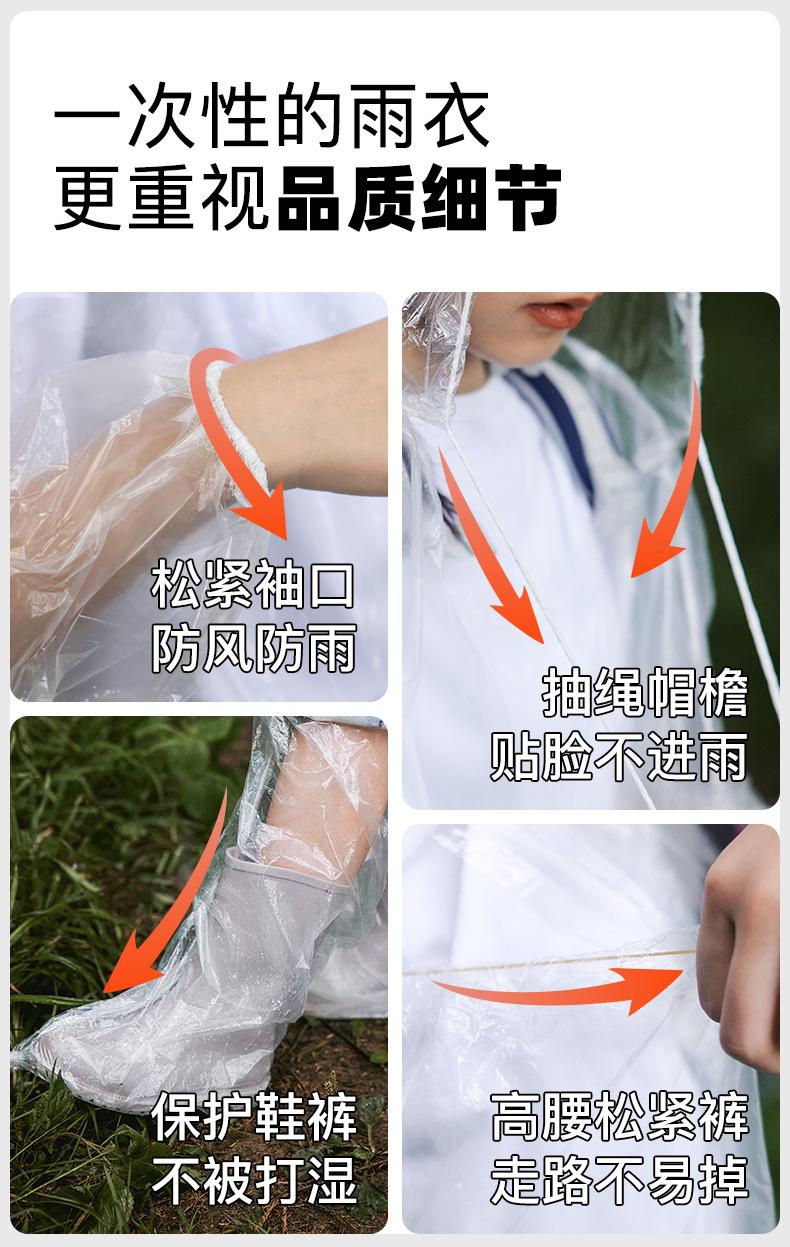 一次性的雨衣
更重视品质细节

松紧袖口
防风防雨

抽绳帽檐
贴脸不进雨

保护鞋裤
不被打湿

高腰松紧裤
走路不易掉