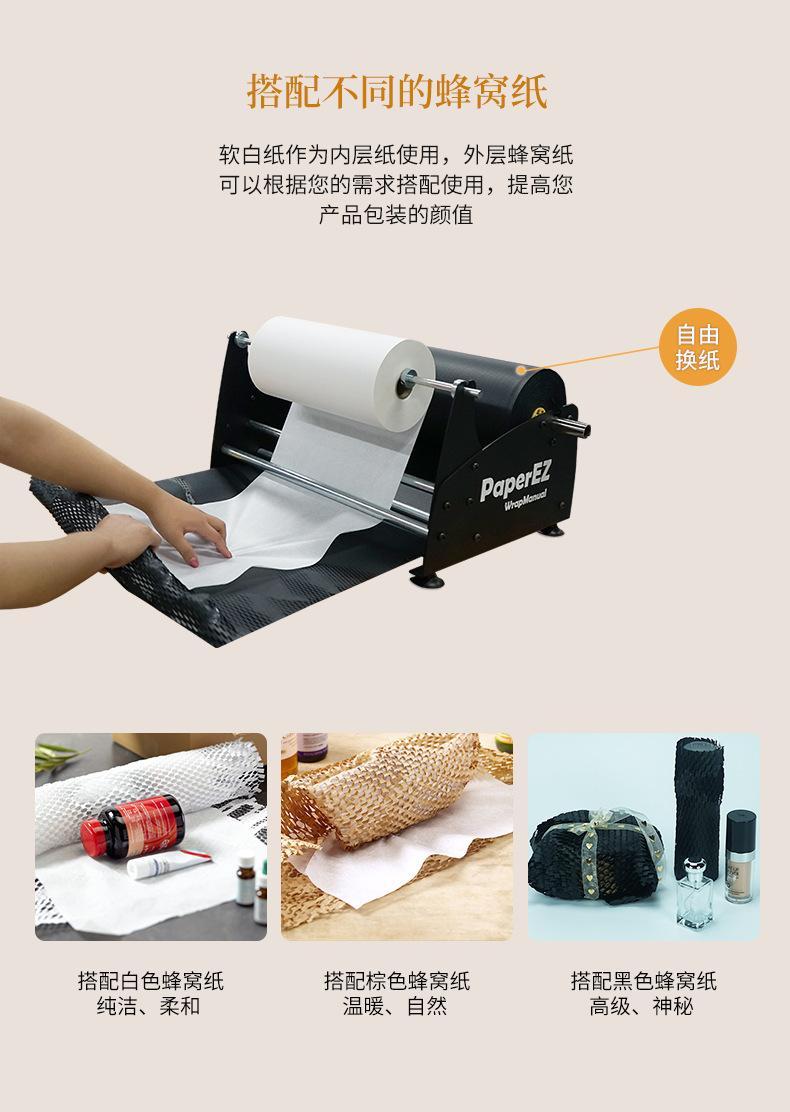 搭配不同的蜂窝纸

软白纸作为内层纸使用，外层蜂窝纸可以根据您的需求搭配使用，提高您产品包装的颜值

自由换纸

PaperEZ
WrapManual

搭配白色蜂窝纸
纯洁、柔和

搭配棕色蜂窝纸
温暖、自然

搭配黑色蜂窝纸
高级、神秘