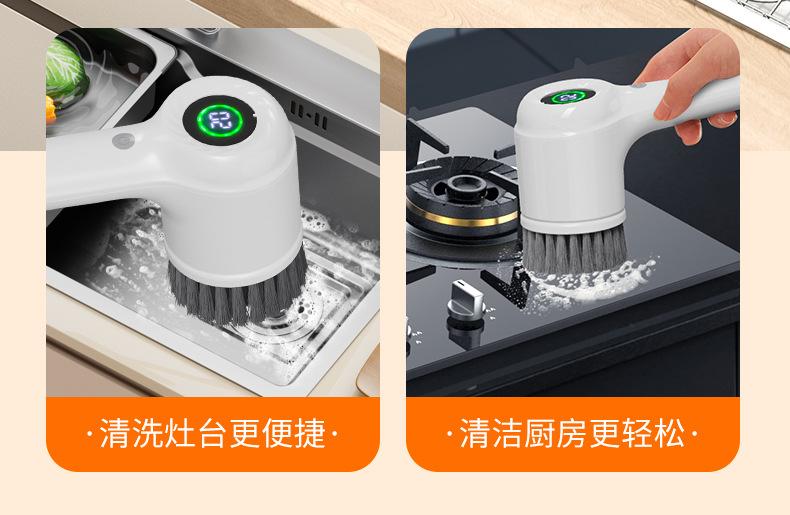 F2

·清洗灶台更便捷·

·清洁厨房更轻松·