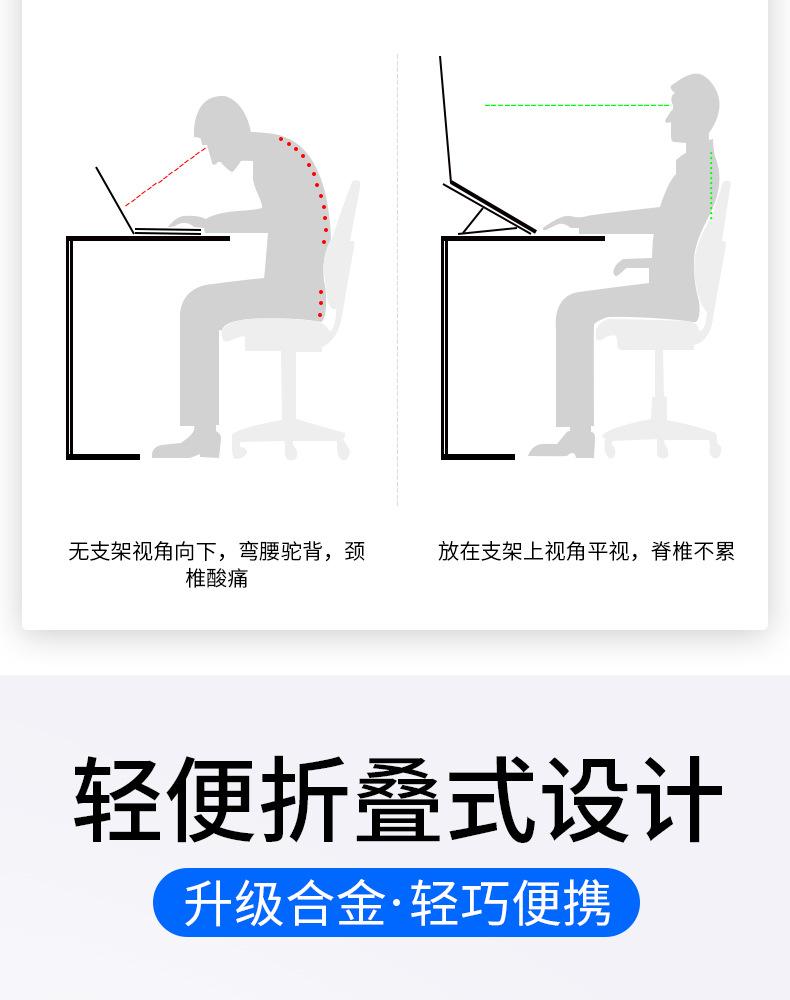 无支架视角向下，弯腰驼背，颈椎酸痛

放在支架上视角平视，脊椎不累

轻便折叠式设计

升级合金·轻巧便携