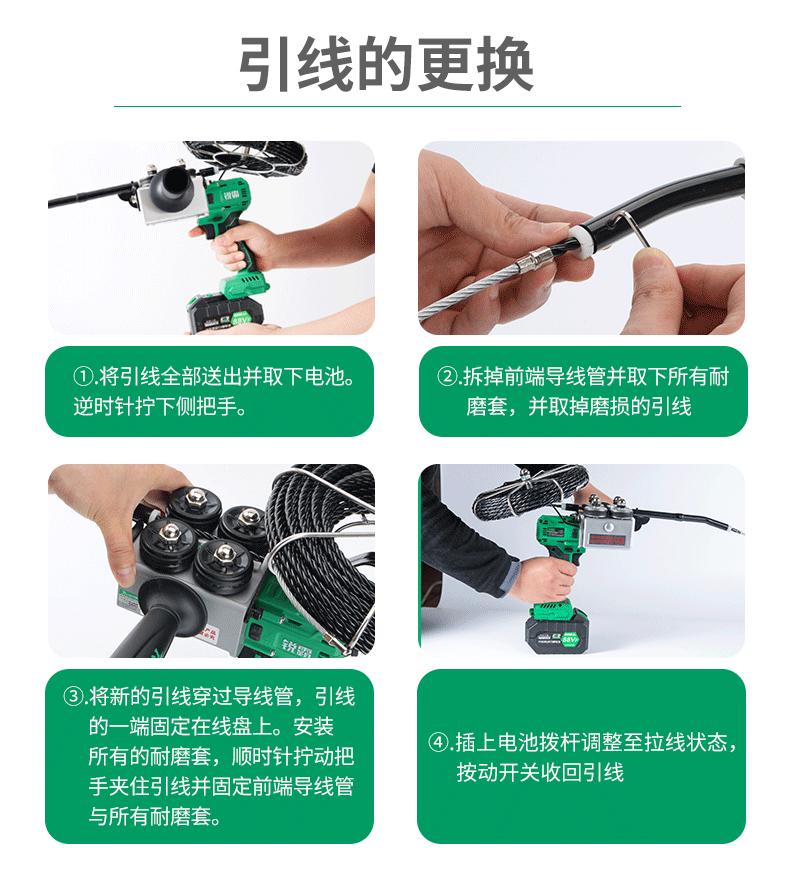 引线的更换

①.将引线全部送出并取下电池。逆时针拧下侧把手。

②.拆掉前端导线管并取下所有耐磨套，并取掉磨损的引线

③.将新的引线穿过导线管，引线的一端固定在线盘上。安装所有的耐磨套，顺时针拧动把手夹住引线并固定前端导线管与所有耐磨套。

④.插上电池拨杆调整至拉线状态，按动开关收回引线