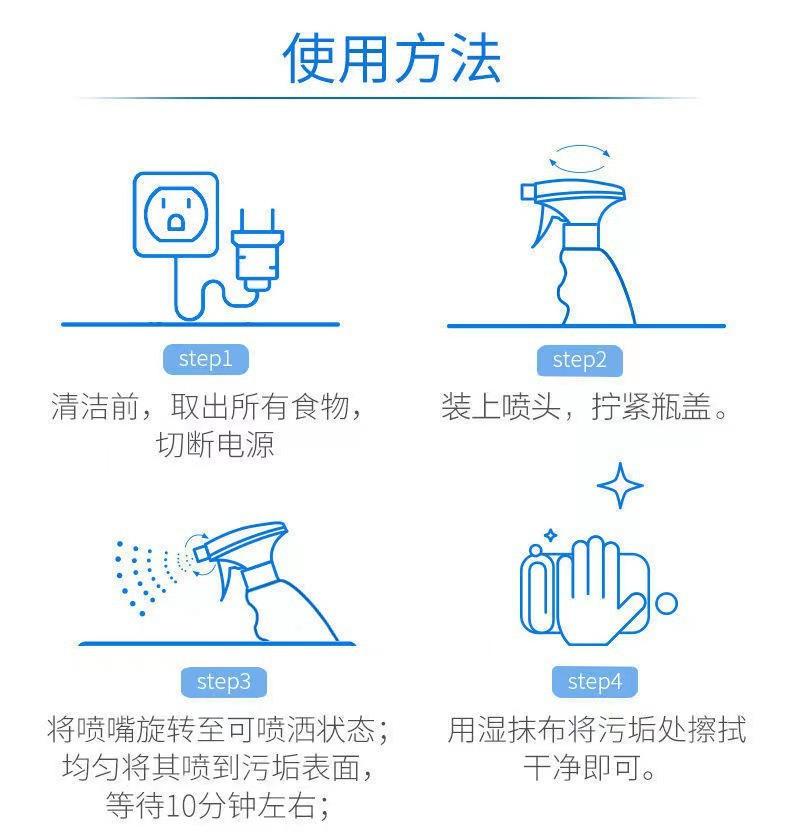 使用方法

step1
清洁前，取出所有食物，切断电源

step2
装上喷头，拧紧瓶盖。

step3
将喷嘴旋转至可喷洒状态；均匀将其喷到污垢表面，等待10分钟左右；

step4
用湿抹布将污垢处擦拭干净即可。