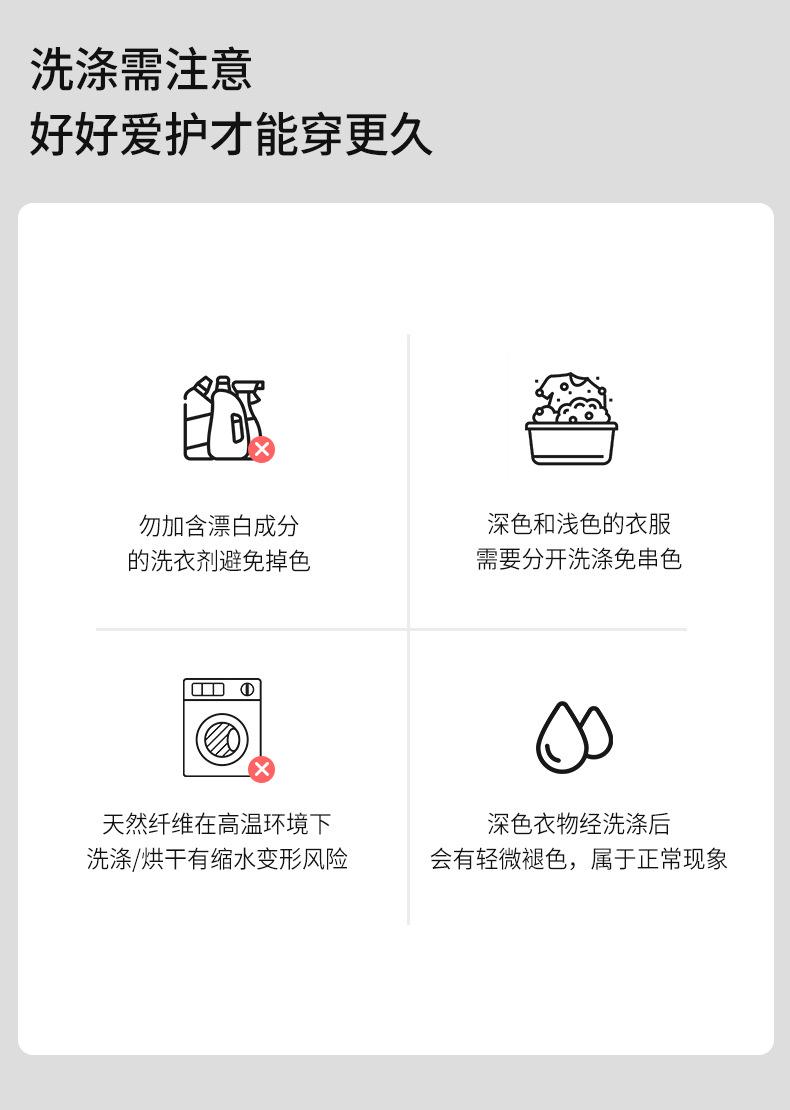 洗涤需注意
好好爱护才能穿更久

勿加含漂白成分
的洗衣剂避免掉色

深色和浅色的衣服
需要分开洗涤免串色

天然纤维在高温环境下
洗涤/烘干有缩水变形风险

深色衣物经洗涤后
会有轻微褪色，属于正常现象