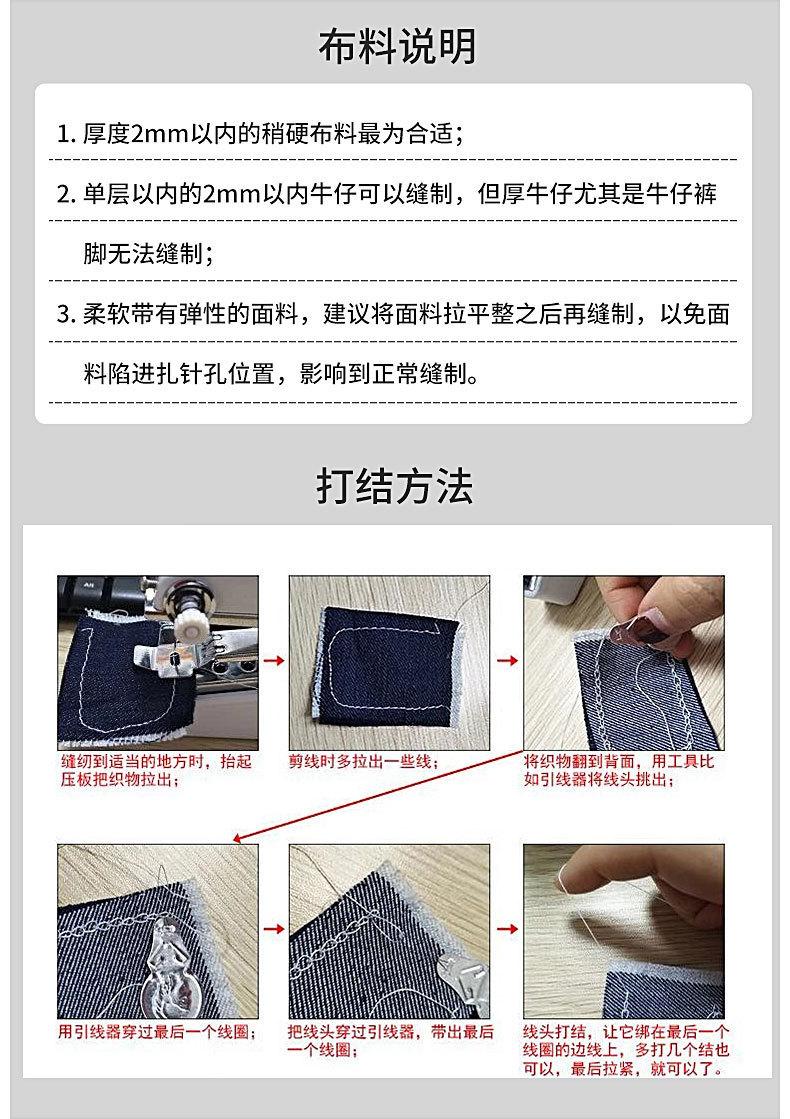 布料说明

1. 厚度2mm以内的稍硬布料最为合适；

2. 单层以内的2mm以内牛仔可以缝制，但厚牛仔尤其是牛仔裤脚无法缝制；

3. 柔软带有弹性的面料，建议将面料拉平整之后再缝制，以免面料陷进扎针孔位置，影响到正常缝制。

打结方法

缝纫到适当的地方时，抬起压板把织物拉出；

剪线时多拉出一些线；

将织物翻到背面，用工具比如引线器将线头挑出；

用引线器穿过最后一个线圈；

把线头穿过引线器，带出最后一个线圈；

线头打结，让它绑在最后一个线圈的边线上，多打几个结也可以，最后拉紧，就可以了。