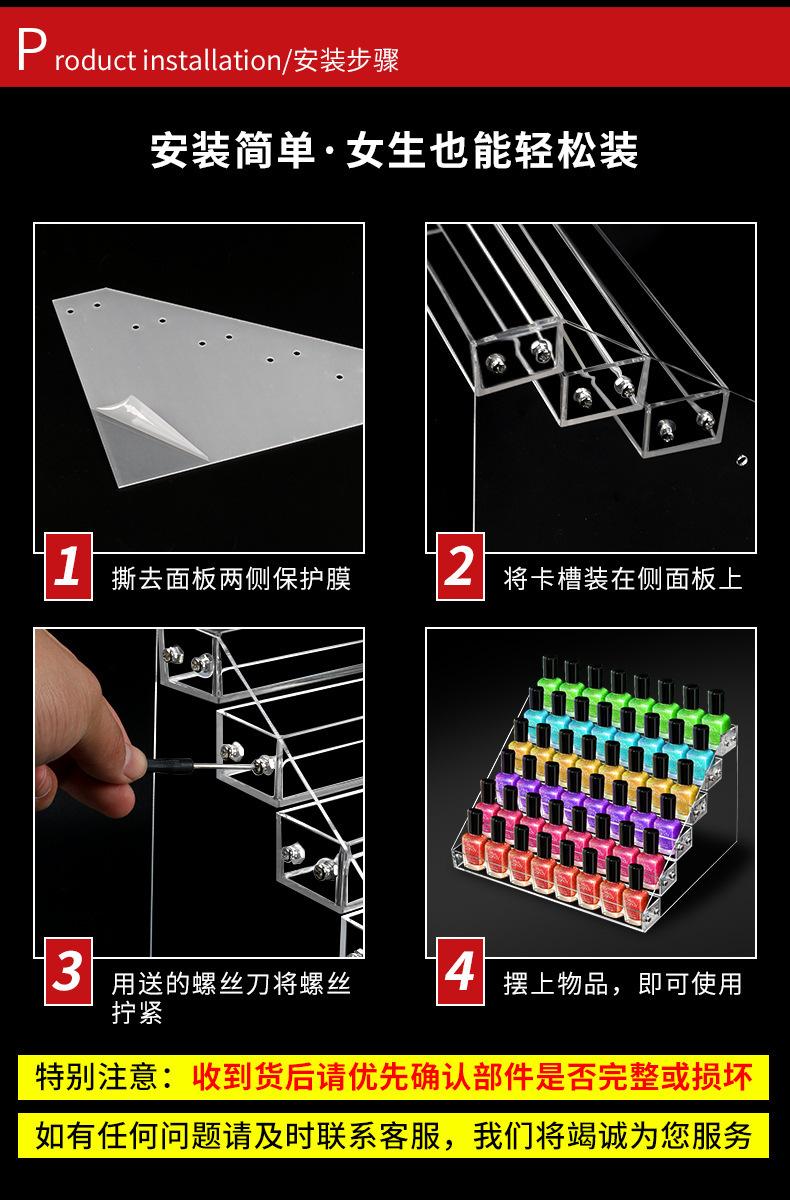 Product installation/安装步骤

安装简单·女生也能轻松装

1 撕去面板两侧保护膜

2 将卡槽装在侧面板上

3 用送的螺丝刀将螺丝拧紧

4 摆上物品，即可使用

特别注意：收到货后请优先确认部件是否完整或损坏

如有任何问题请及时联系客服，我们将竭诚为您服务