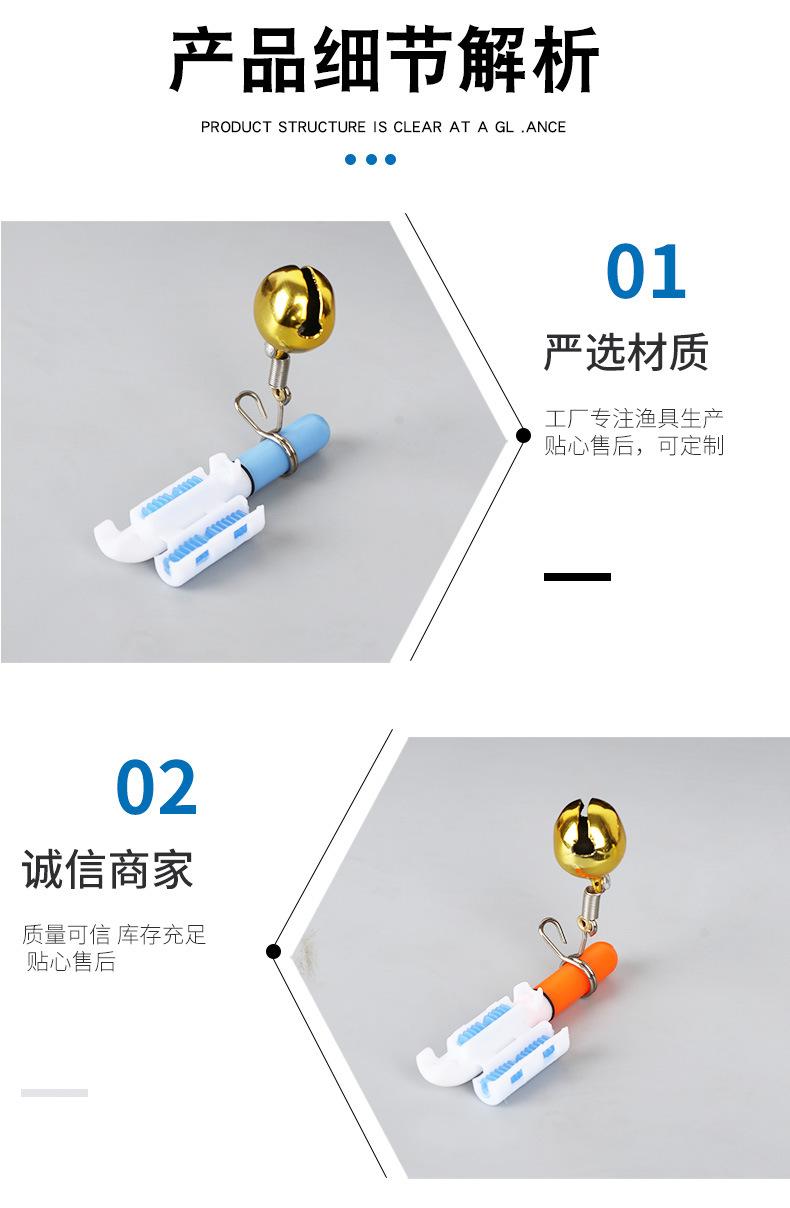 产品细节解析

PRODUCT STRUCTURE IS CLEAR AT A GL .ANCE

01

严选材质

工厂专注渔具生产
贴心售后，可定制

02

诚信商家

质量可信 库存充足
贴心售后