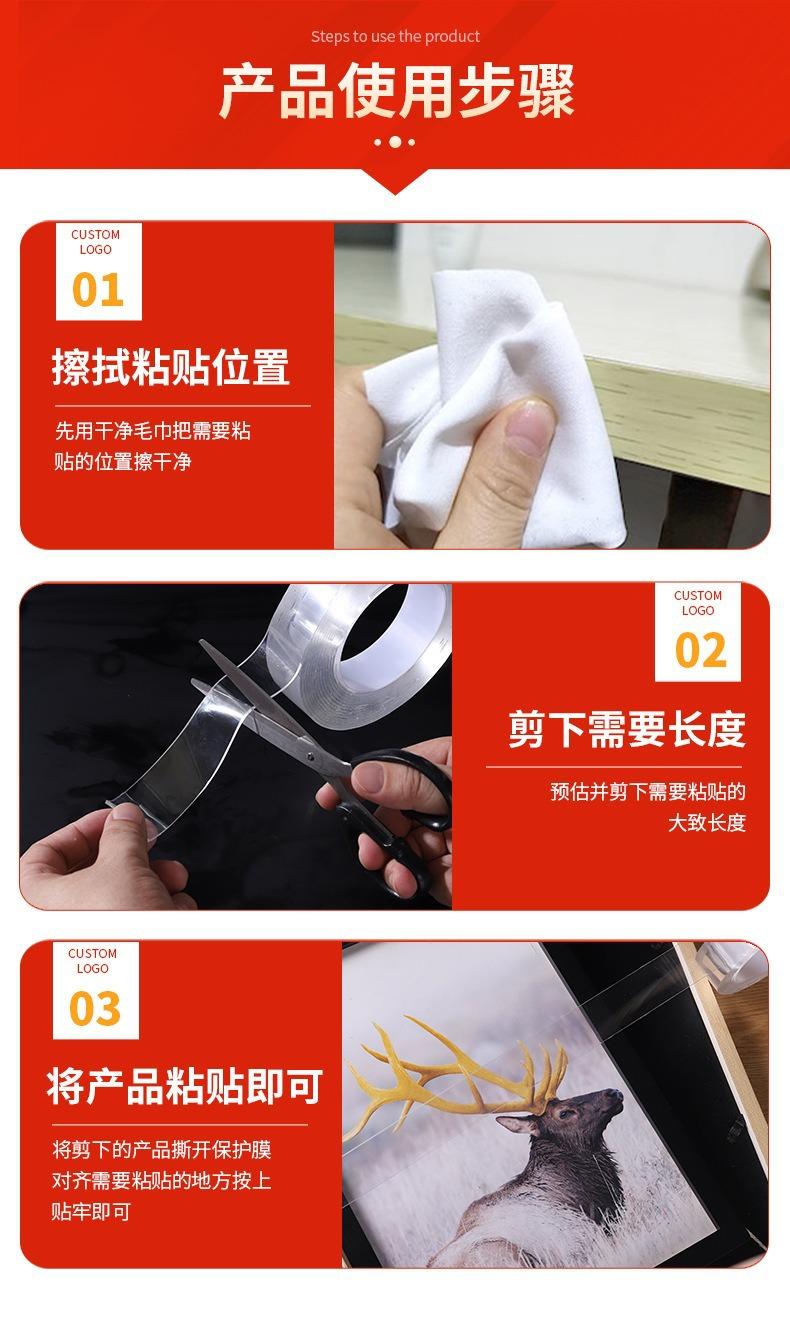 Steps to use the product

产品使用步骤

CUSTOM LOGO
01

擦拭粘贴位置

先用干净毛巾把需要粘贴的位置擦干净

CUSTOM LOGO
02

剪下需要长度

预估并剪下需要粘贴的大致长度

CUSTOM LOGO
03

将产品粘贴即可

将剪下的产品撕开保护膜对齐需要粘贴的地方按上贴牢即可