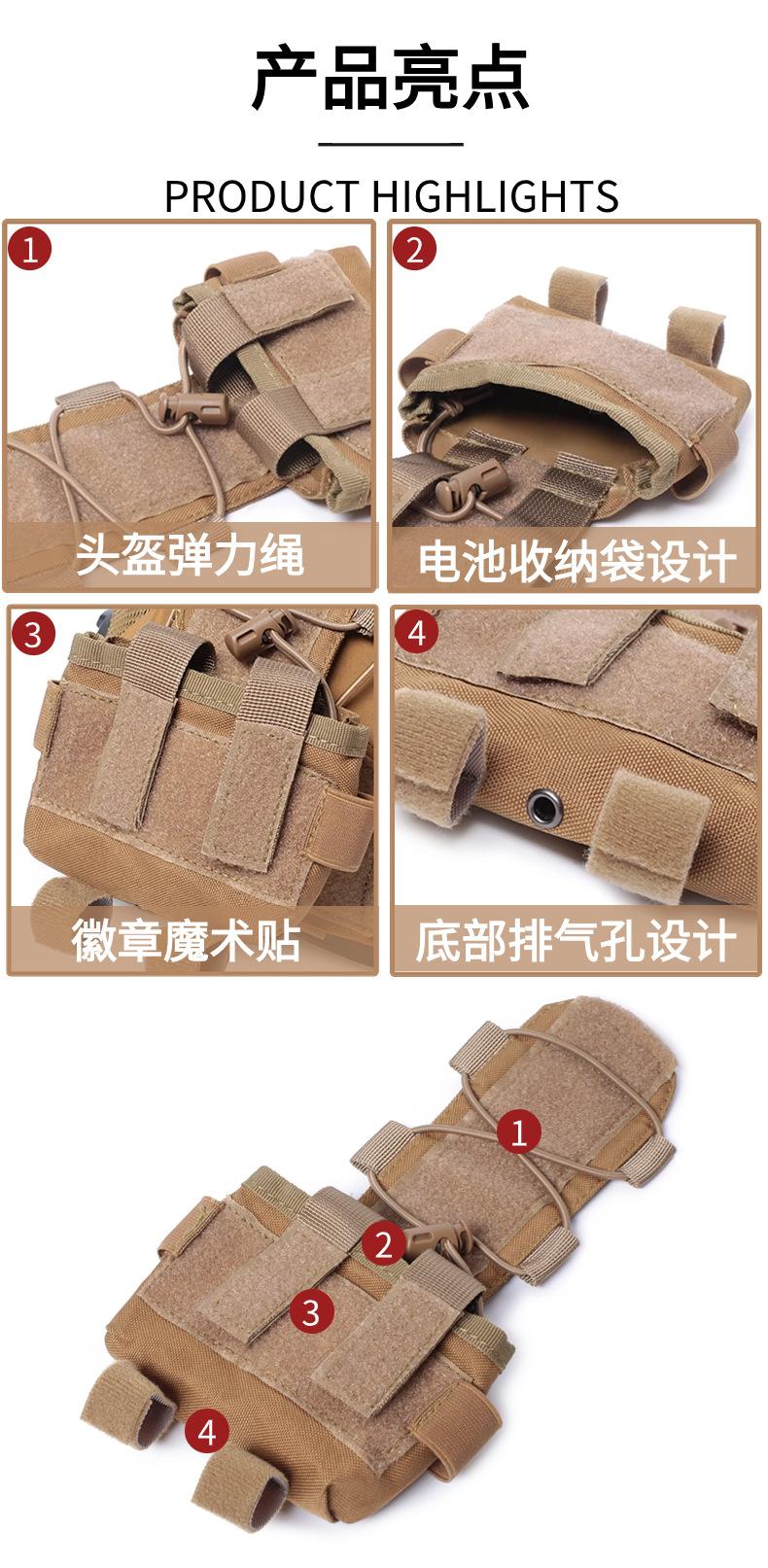 产品亮点

PRODUCT HIGHLIGHTS

1
头盔弹力绳

2
电池收纳袋设计

3
徽章魔术贴

4
底部排气孔设计

1
2
3
4