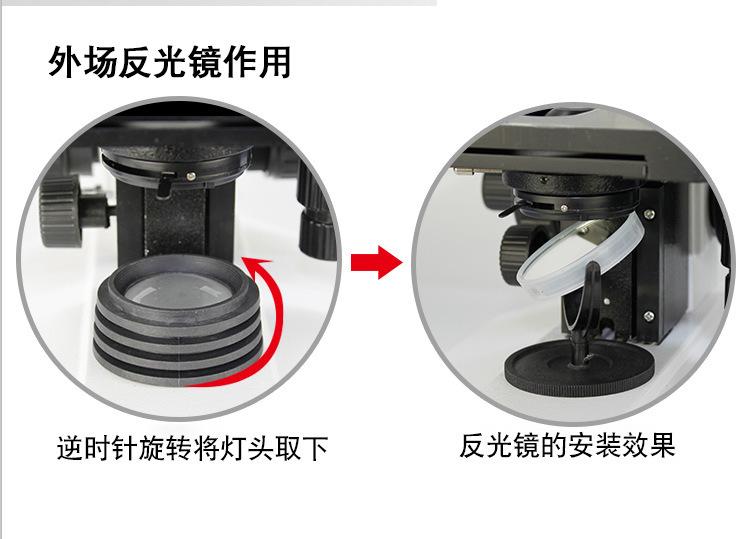 外场反光镜作用

逆时针旋转将灯头取下

反光镜的安装效果