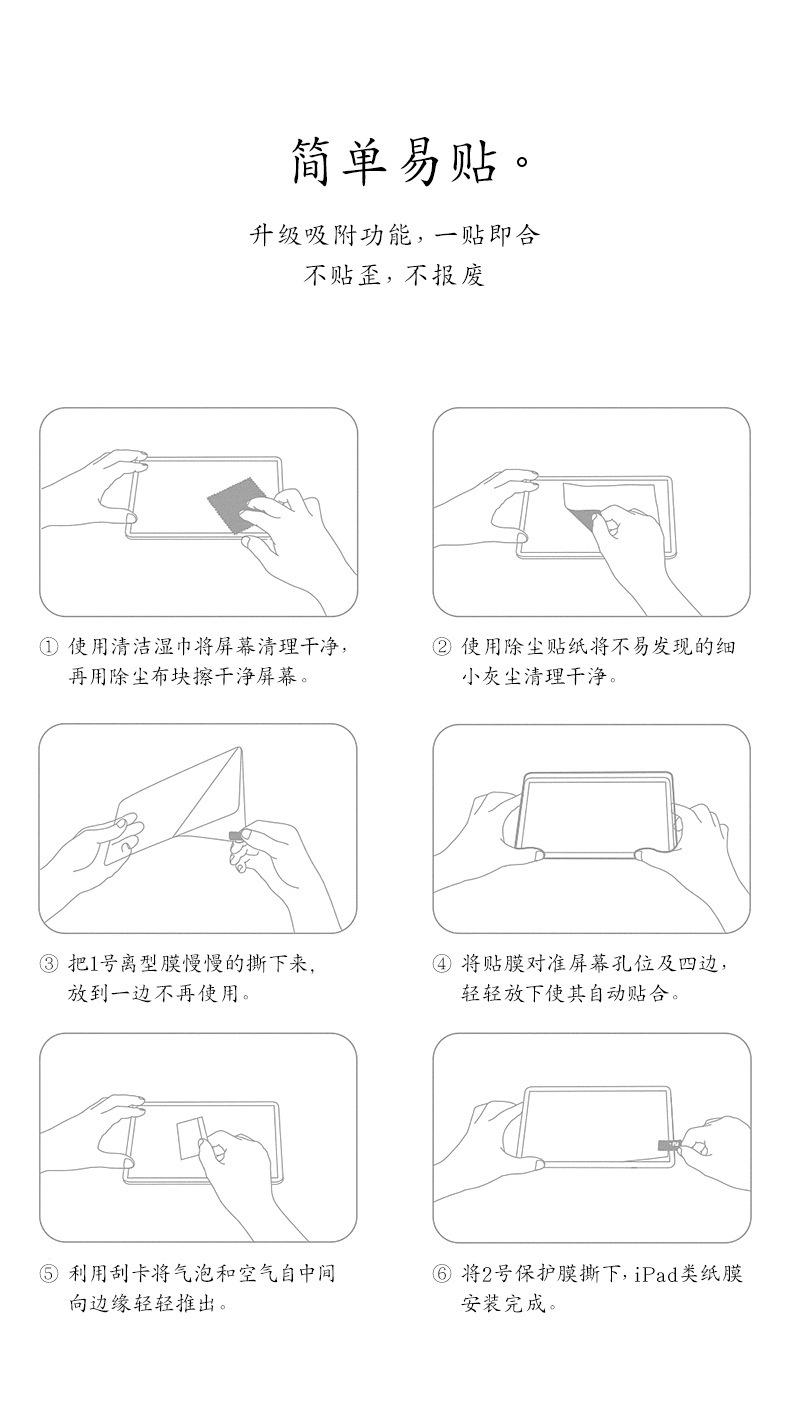 简单易贴。

升级吸附功能，一贴即合
不贴歪，不报废

① 使用清洁湿巾将屏幕清理干净，再用除尘布块擦干净屏幕。

② 使用除尘贴纸将不易发现的细小灰尘清理干净。

③ 把1号离型膜慢慢的撕下来，放到一边不再使用。

④ 将贴膜对准屏幕孔位及四边，轻轻放下使其自动贴合。

⑤ 利用刮卡将气泡和空气自中间向边缘轻轻推出。

⑥ 将2号保护膜撕下，iPad类纸膜安装完成。