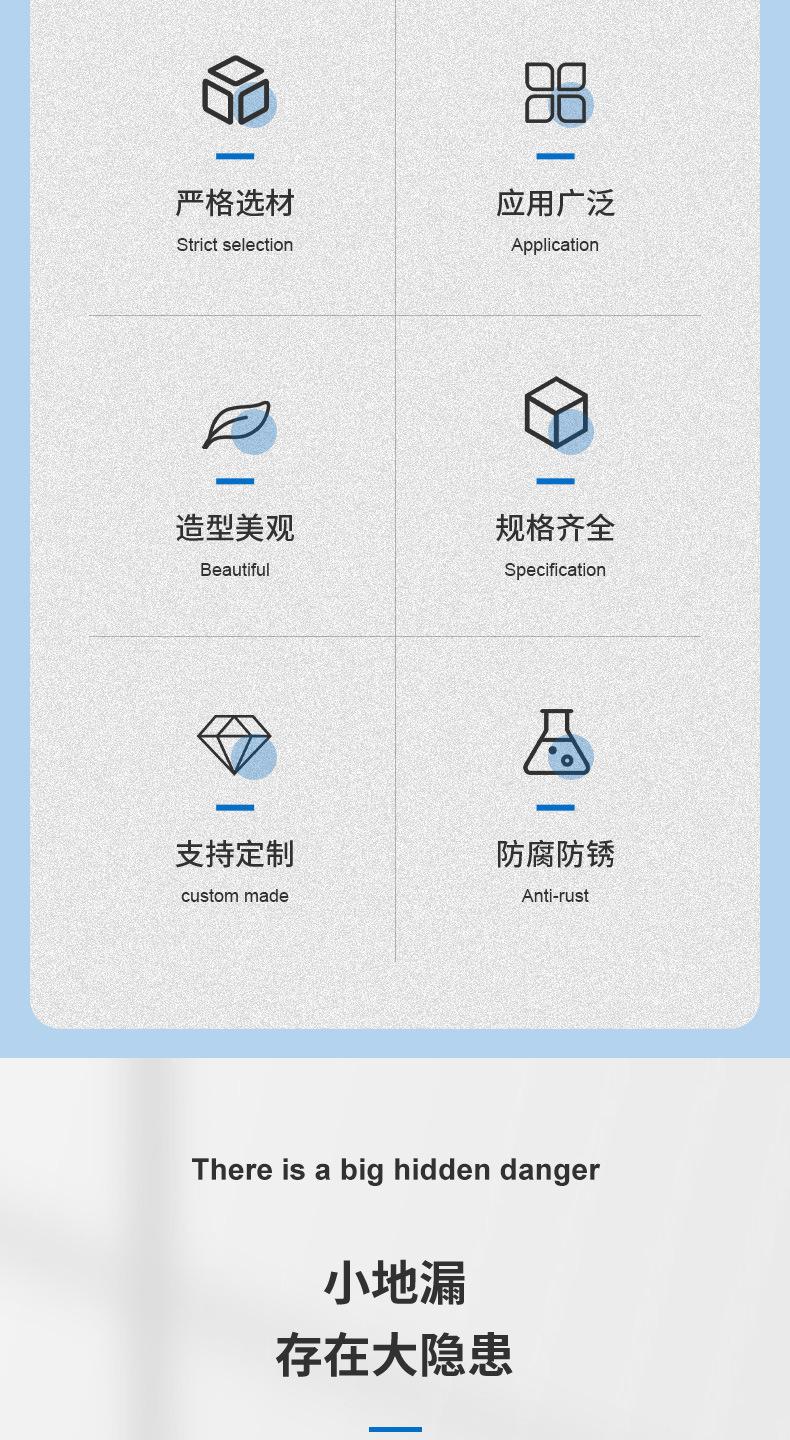 严格选材
Strict selection

应用广泛
Application

造型美观
Beautiful

规格齐全
Specification

支持定制
custom made

防腐防锈
Anti-rust

There is a big hidden danger

小地漏
存在大隐患