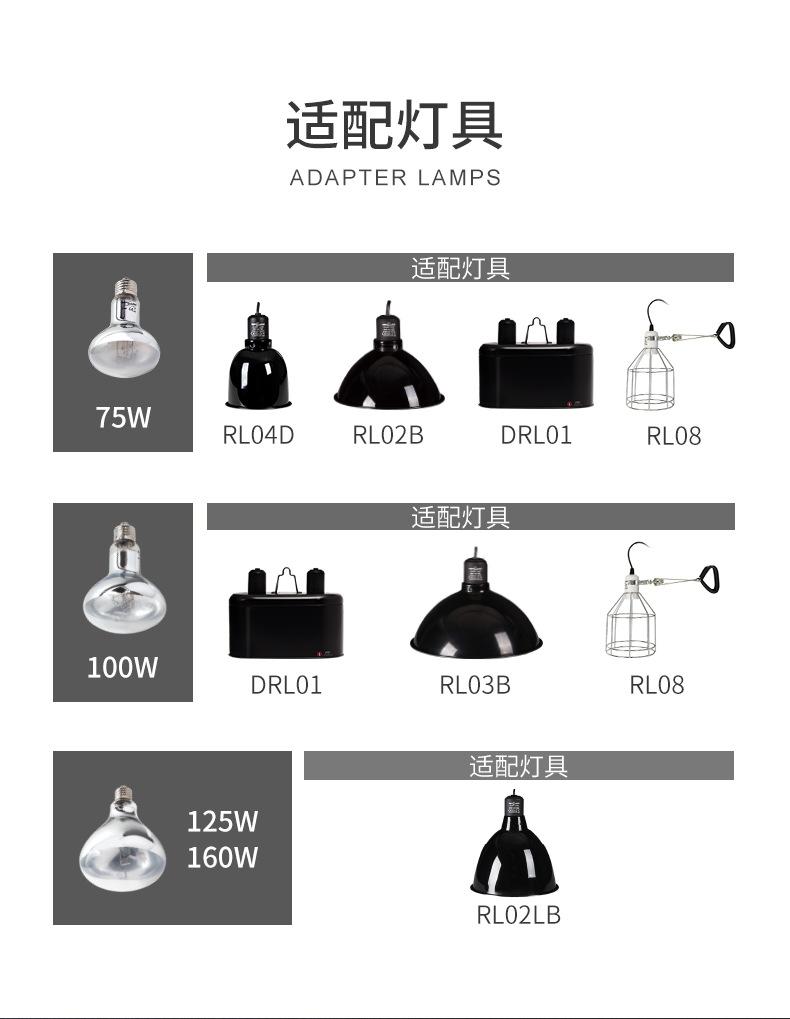 适配灯具
ADAPTER LAMPS

75W

适配灯具

RL04D RL02B DRL01 RL08

100W

适配灯具

DRL01 RL03B RL08

125W
160W

适配灯具

RL02LB