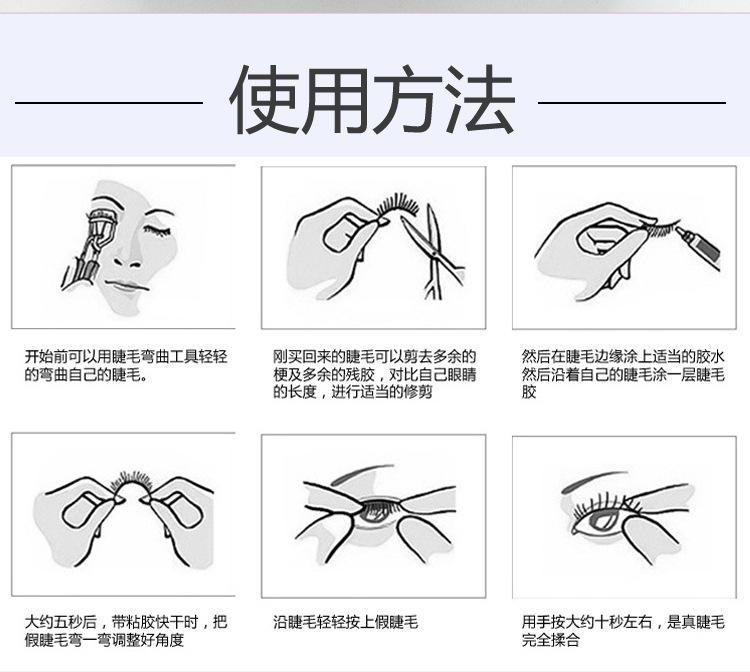 使用方法

开始前可以用睫毛弯曲工具轻轻的弯曲自己的睫毛。

刚买回来的睫毛可以剪去多余的梗及多余的残胶，对比自己眼睛的长度，进行适当的修剪

然后在睫毛边缘涂上适当的胶水然后沿着自己的睫毛涂一层睫毛胶

大约五秒后，带粘胶快干时，把假睫毛弯一弯调整好角度

沿睫毛轻轻按上假睫毛

用手按大约十秒左右，是真睫毛完全揉合