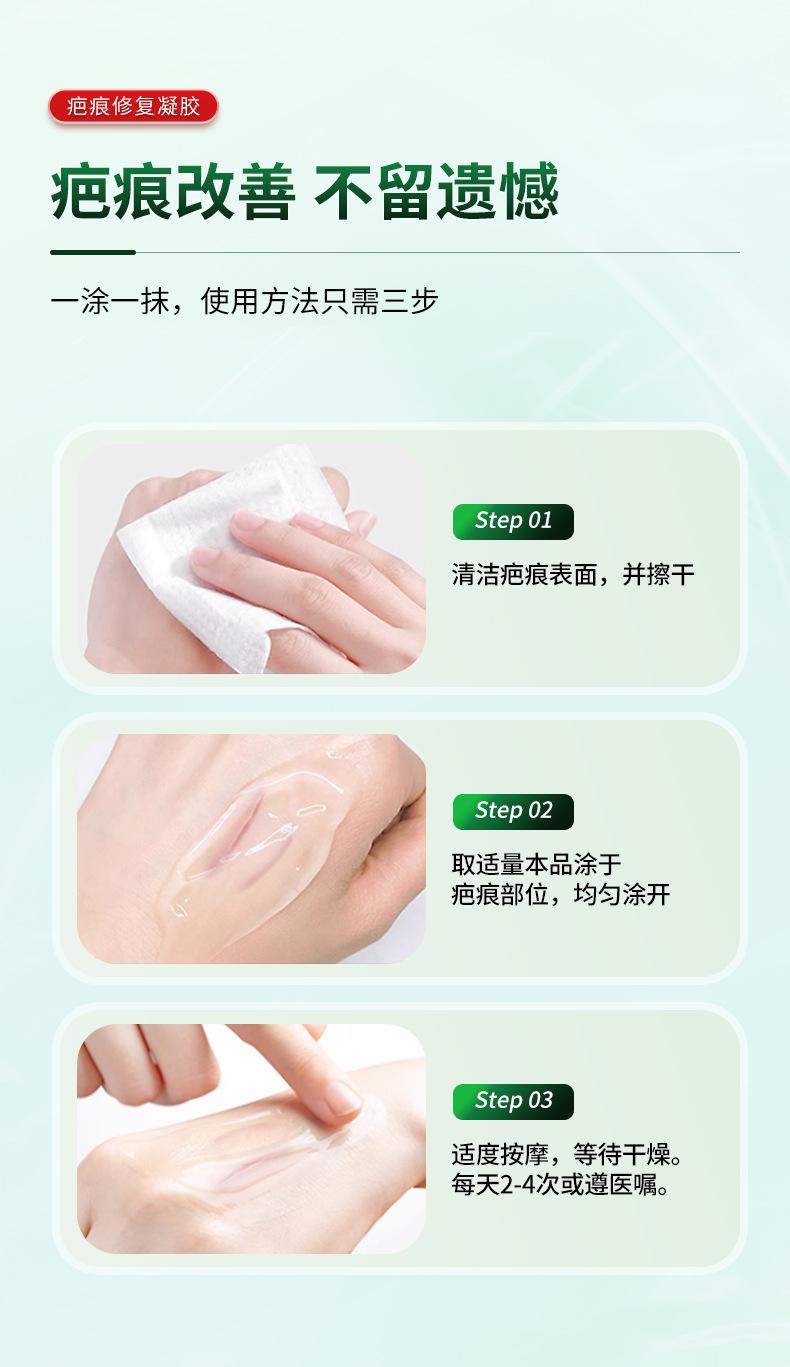 疤痕修复凝胶

疤痕改善 不留遗憾

一涂一抹，使用方法只需三步

Step 01

清洁疤痕表面，并擦干

Step 02

取适量本品涂于疤痕部位，均匀涂开

Step 03

适度按摩，等待干燥。每天2-4次或遵医嘱。