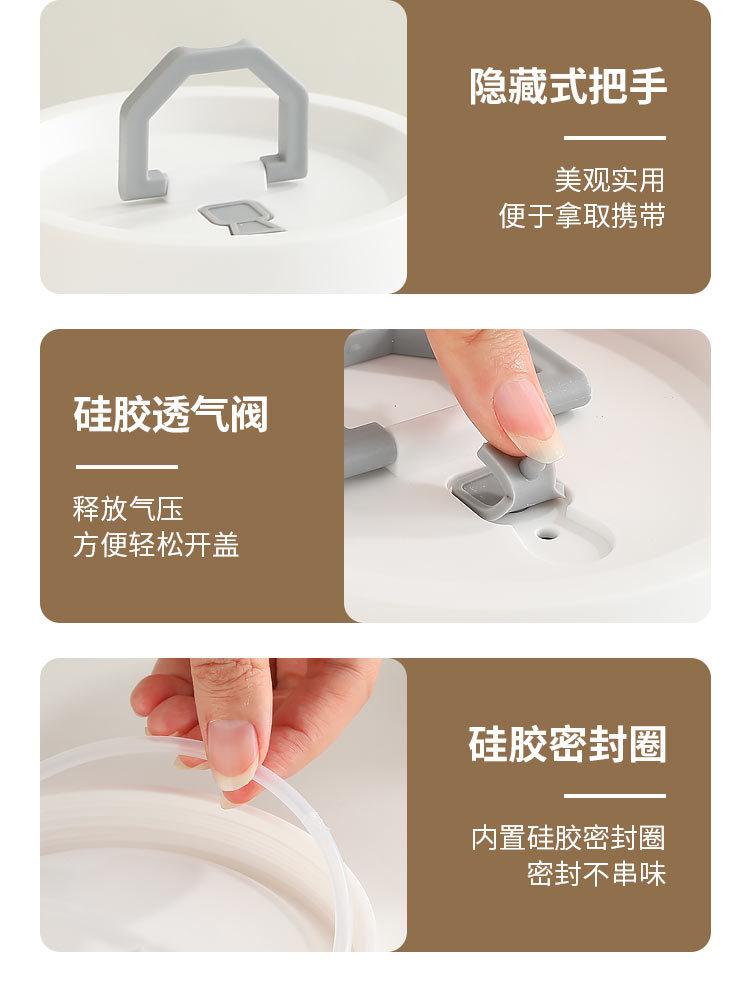 隐藏式把手

美观实用
便于拿取携带

硅胶透气阀

释放气压
方便轻松开盖

硅胶密封圈

内置硅胶密封圈
密封不串味