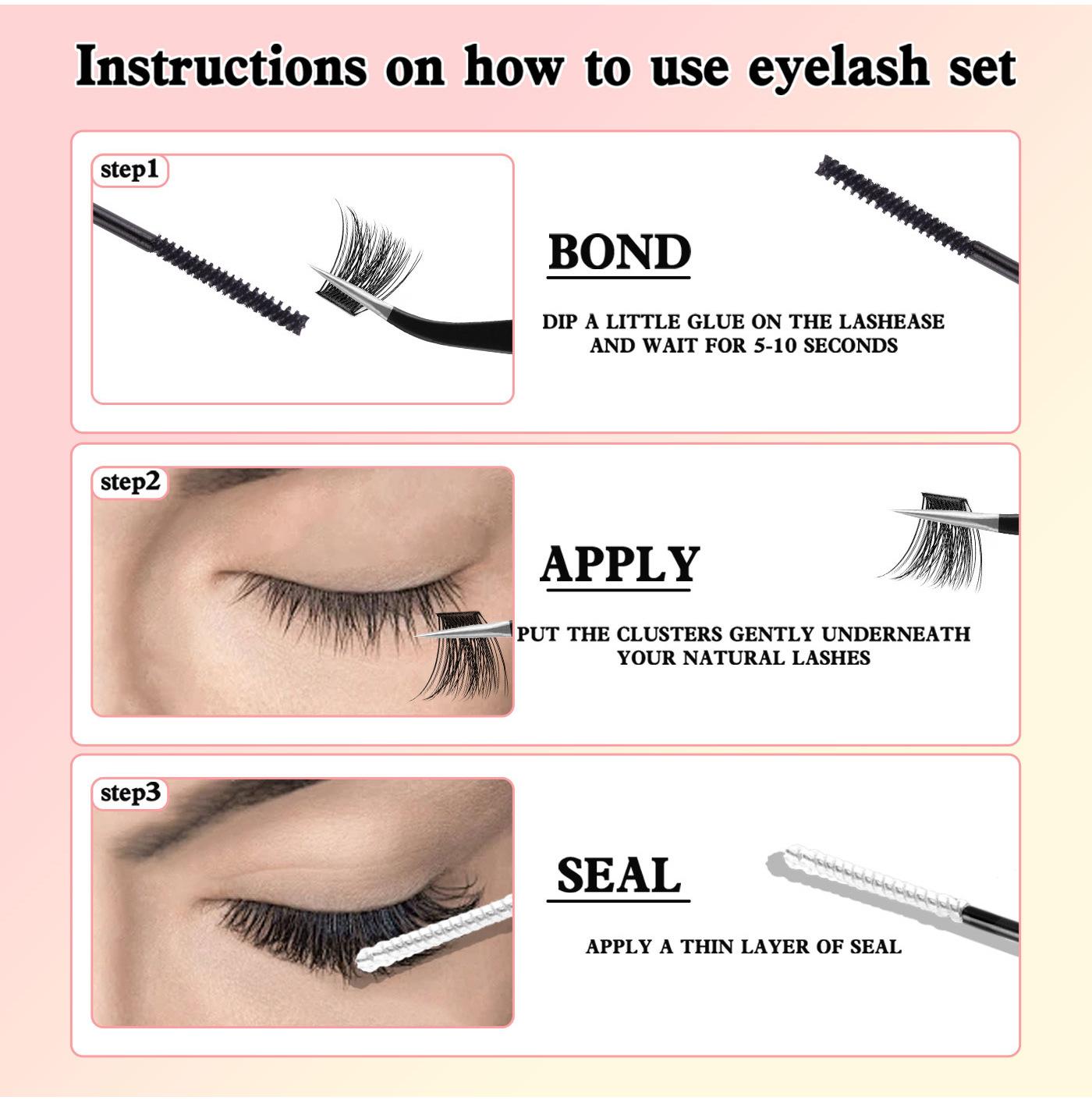 Instructions on how to use eyelash set

step1

BOND

DIP A LITTLE GLUE ON THE LASHEASE AND WAIT FOR 5-10 SECONDS

step2

APPLY

PUT THE CLUSTERS GENTLY UNDERNEATH YOUR NATURAL LASHES

step3

SEAL

APPLY A THIN LAYER OF SEAL