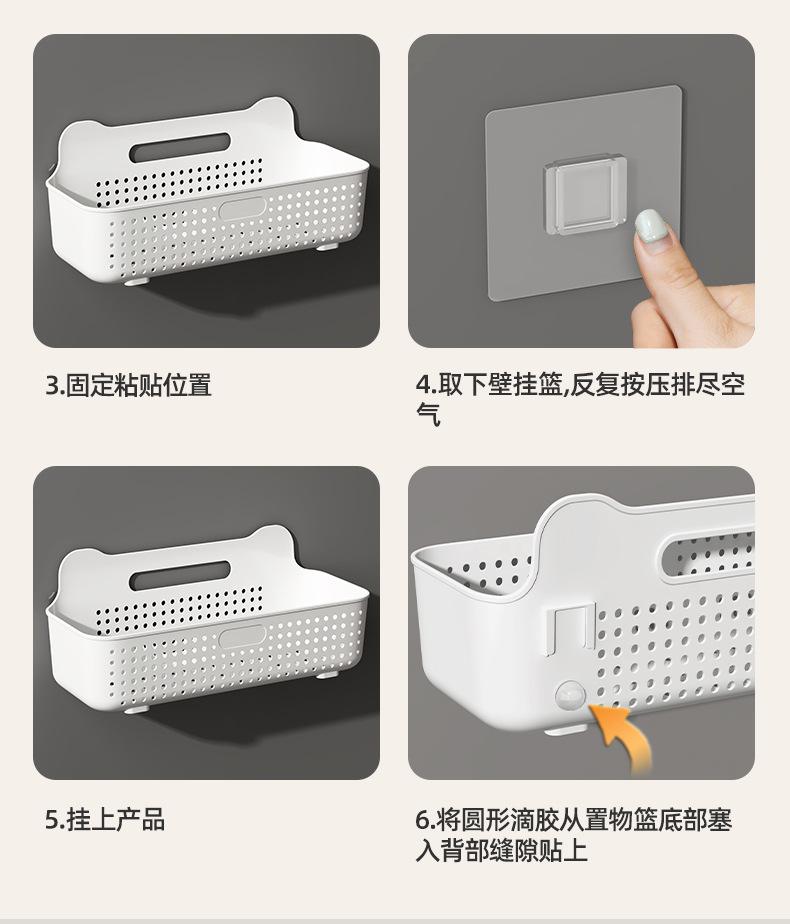 3.固定粘贴位置

4.取下壁挂篮,反复按压排尽空气

5.挂上产品

6.将圆形滴胶从置物篮底部塞入背部缝隙贴上