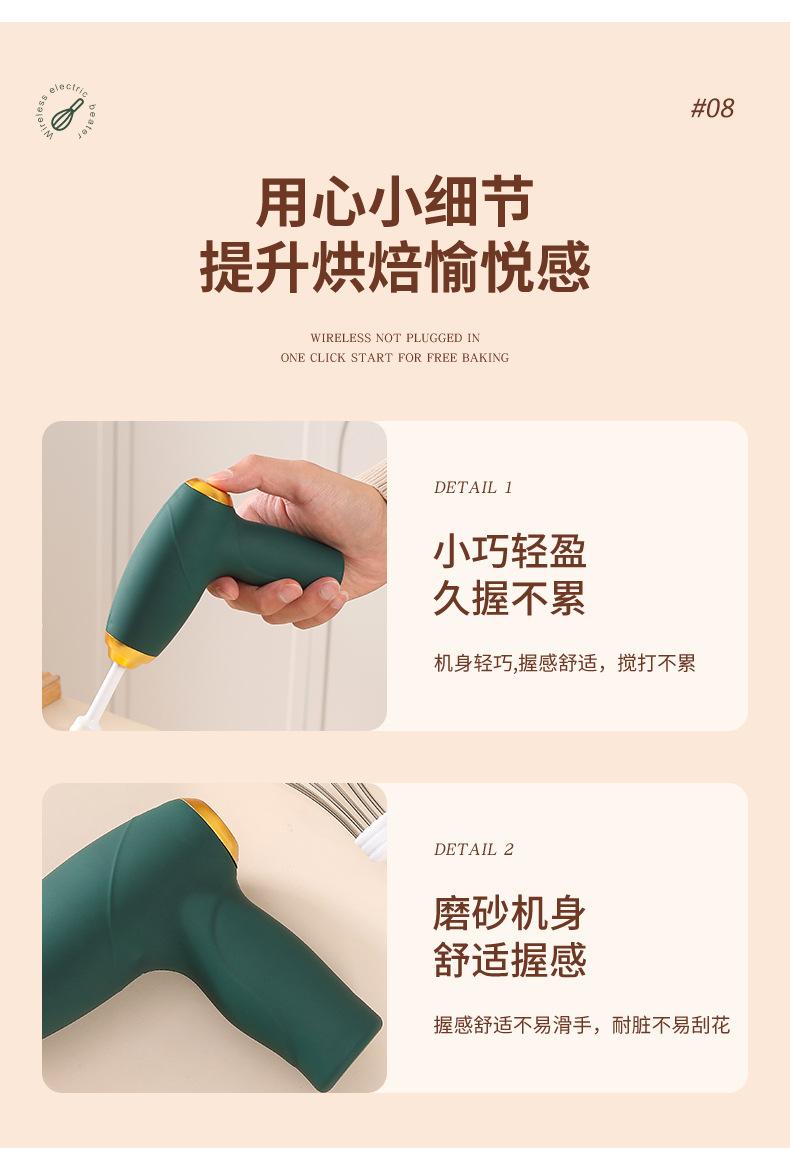 Wireless electric beater

#08

用心小细节
提升烘焙愉悦感

WIRELESS NOT PLUGGED IN
ONE CLICK START FOR FREE BAKING

DETAIL 1

小巧轻盈
久握不累

机身轻巧,握感舒适，搅打不累

DETAIL 2

磨砂机身
舒适握感

握感舒适不易滑手，耐脏不易刮花