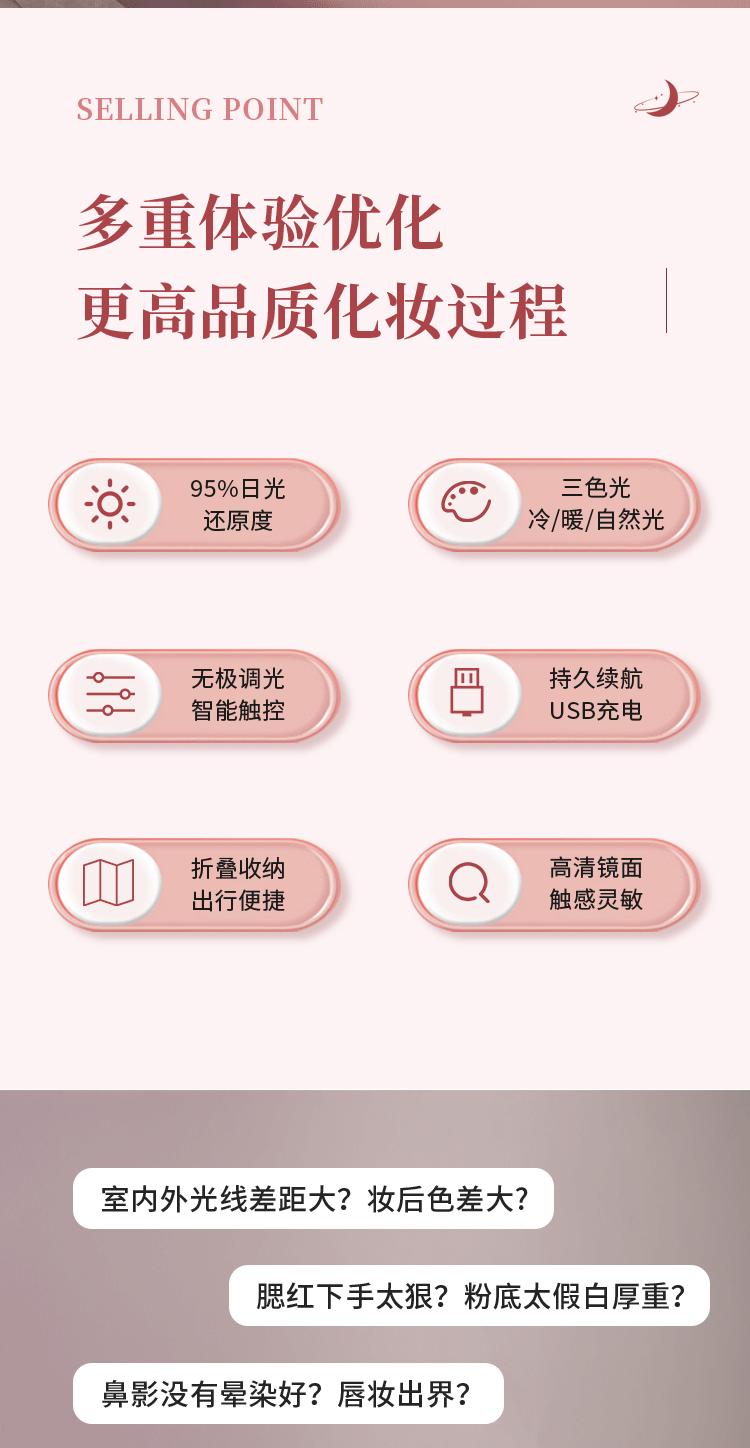 SELLING POINT

多重体验优化
更高品质化妆过程

95%日光
还原度

三色光
冷/暖/自然光

无极调光
智能触控

持久续航
USB充电

折叠收纳
出行便捷

高清镜面
触感灵敏

室内外光线差距大?妆后色差大?

腮红下手太狠?粉底太假白厚重?

鼻影没有晕染好?唇妆出界?