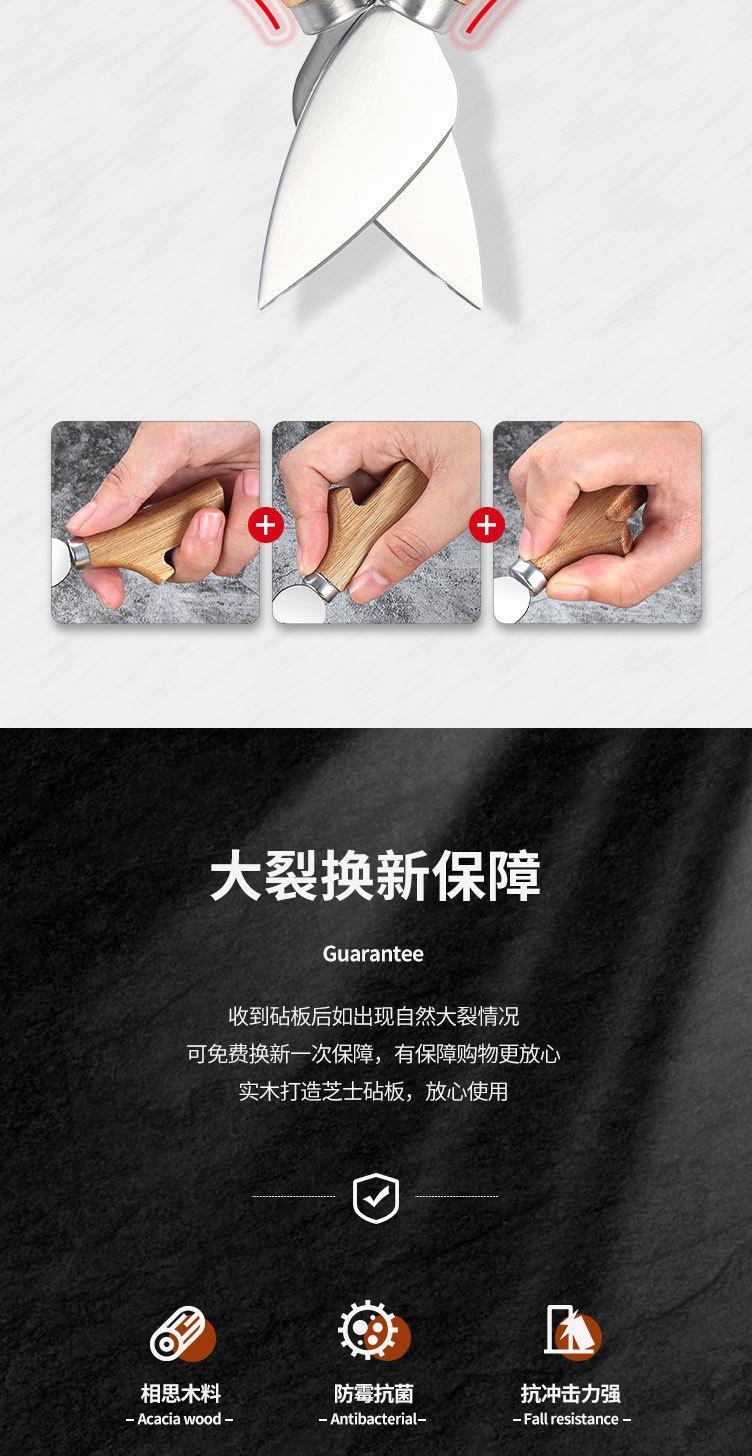 大裂换新保障

Guarantee

收到砧板后如出现自然大裂情况
可免费换新一次保障，有保障购物更放心
实木打造芝士砧板，放心使用

相思木料
– Acacia wood –

防霉抗菌
– Antibacterial–

抗冲击力强
– Fall resistance –