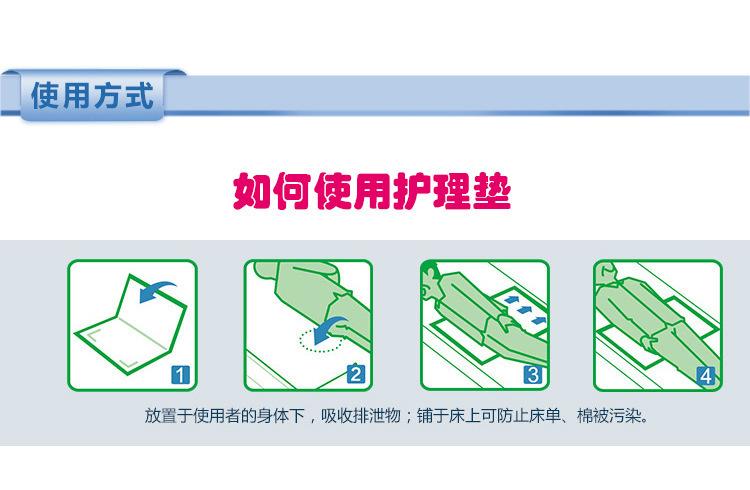 使用方式

如何使用护理垫

1

2

3

4

放置于使用者的身体下，吸收排泄物；铺于床上可防止床单、棉被污染。