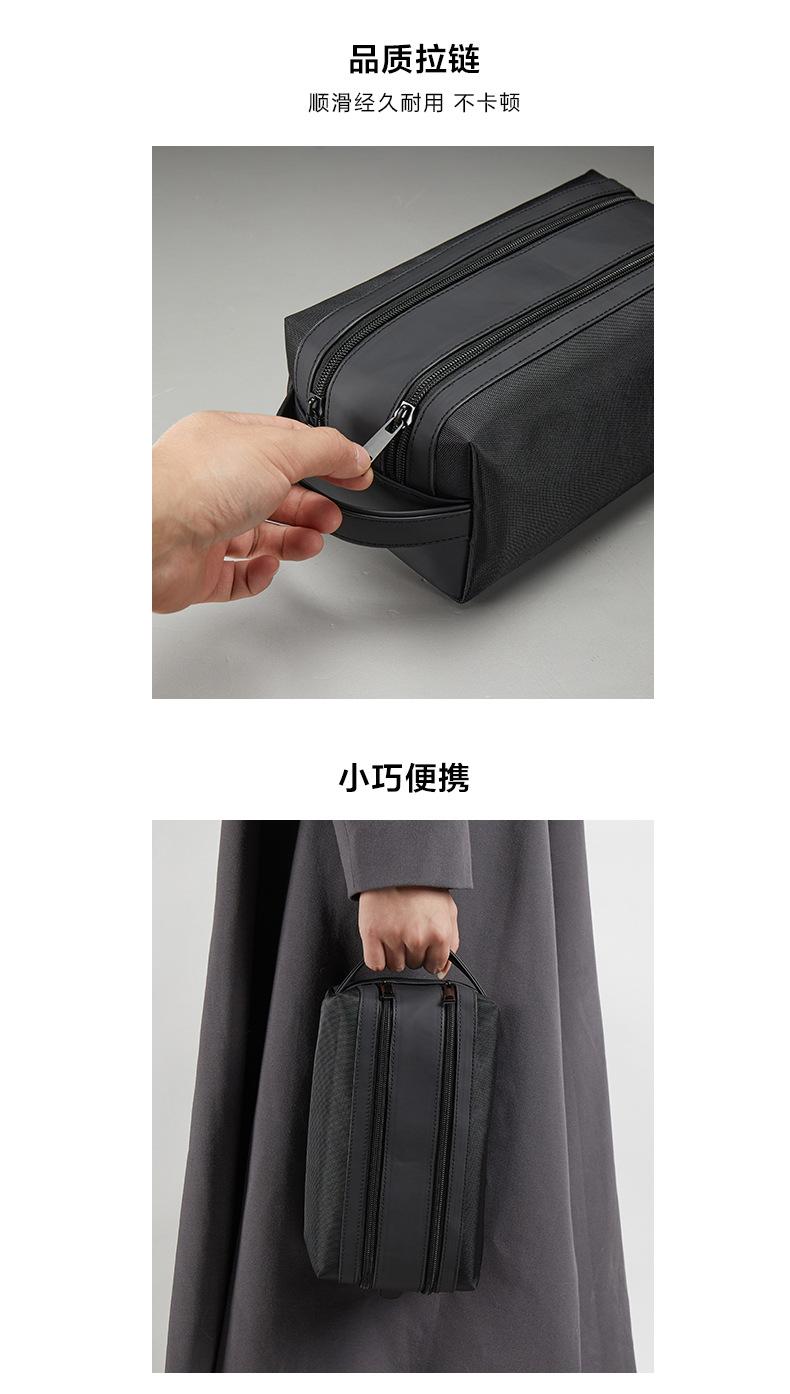 品质拉链

顺滑经久耐用 不卡顿

小巧便携