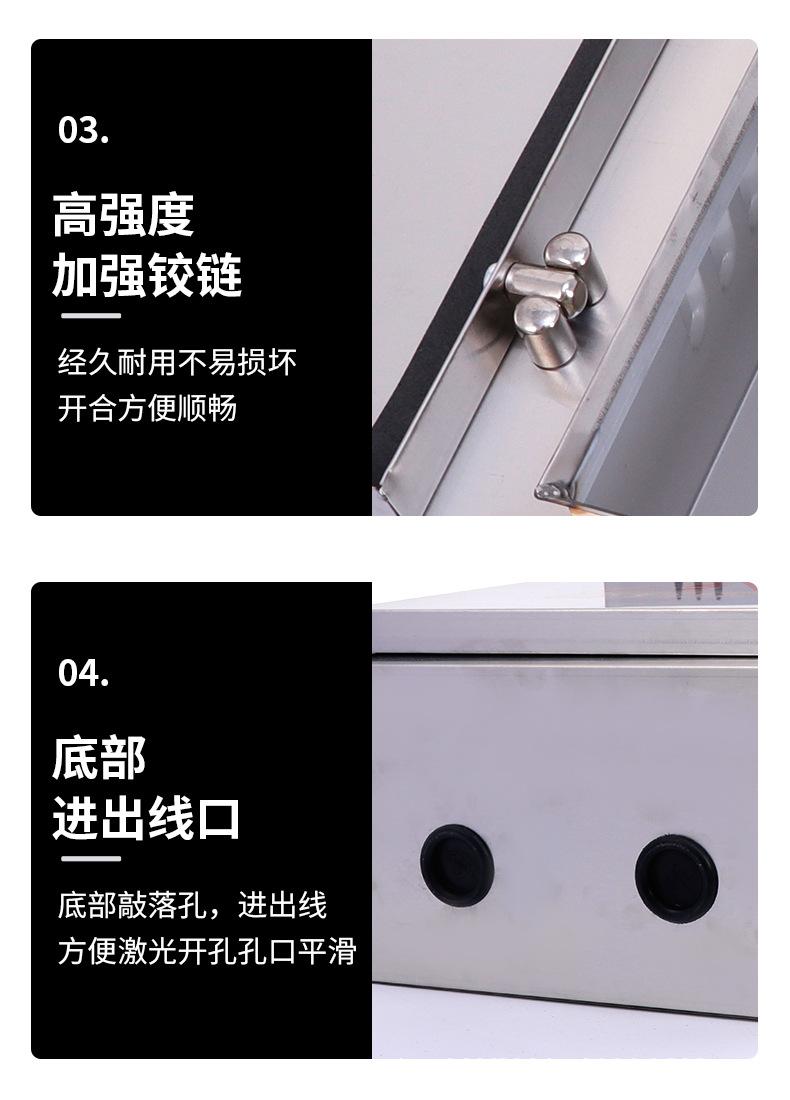 03.

高强度
加强铰链

经久耐用不易损坏
开合方便顺畅

04.

底部
进出线口

底部敲落孔，进出线
方便激光开孔孔口平滑