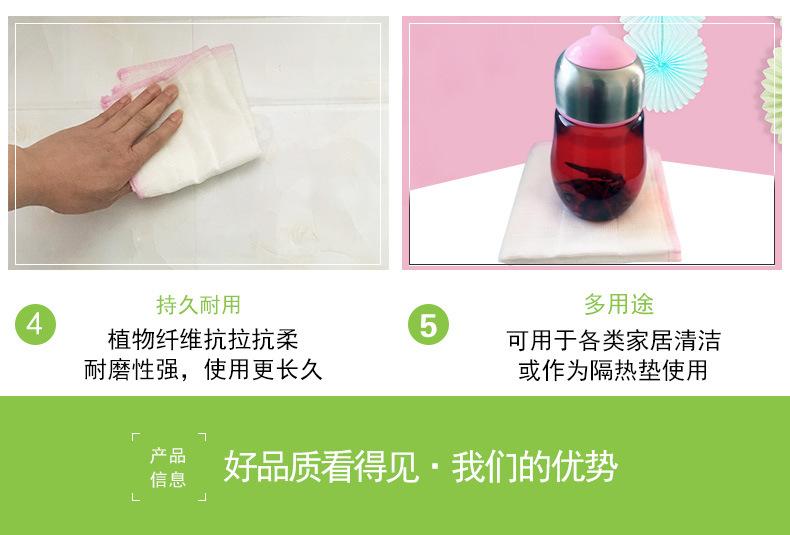 4

持久耐用

植物纤维抗拉抗柔
耐磨性强，使用更长久

5

多用途

可用于各类家居清洁
或作为隔热垫使用

产品
信息

好品质看得见 · 我们的优势