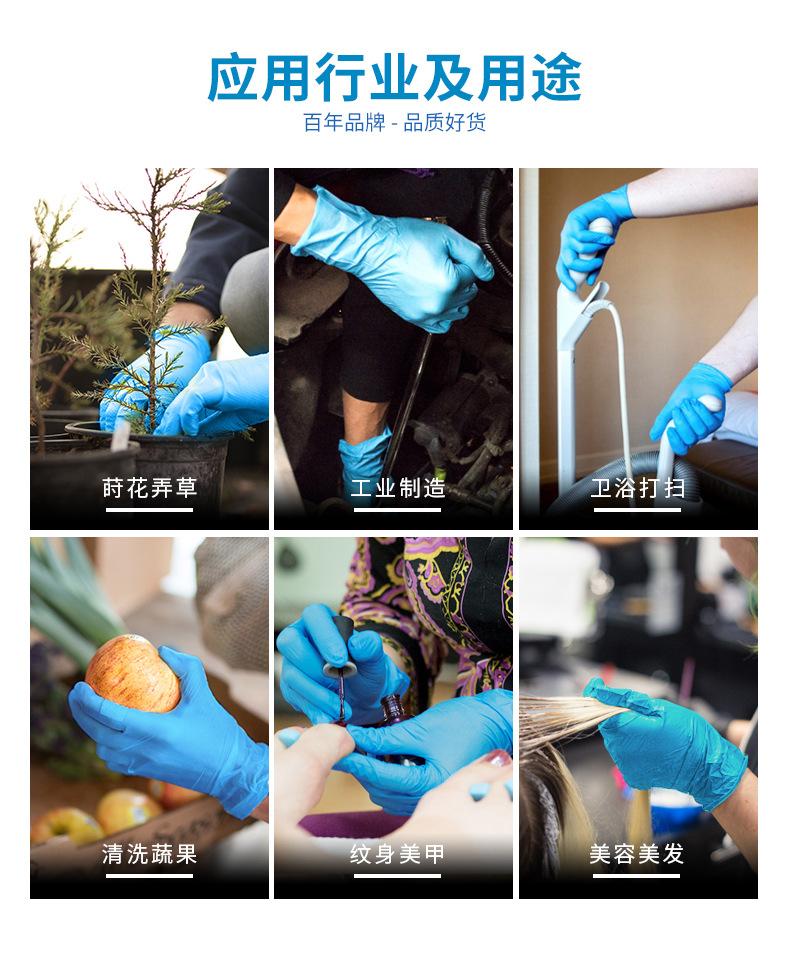 应用行业及用途

百年品牌 - 品质好货

莳花弄草

工业制造

卫浴打扫

清洗蔬果

纹身美甲

美容美发