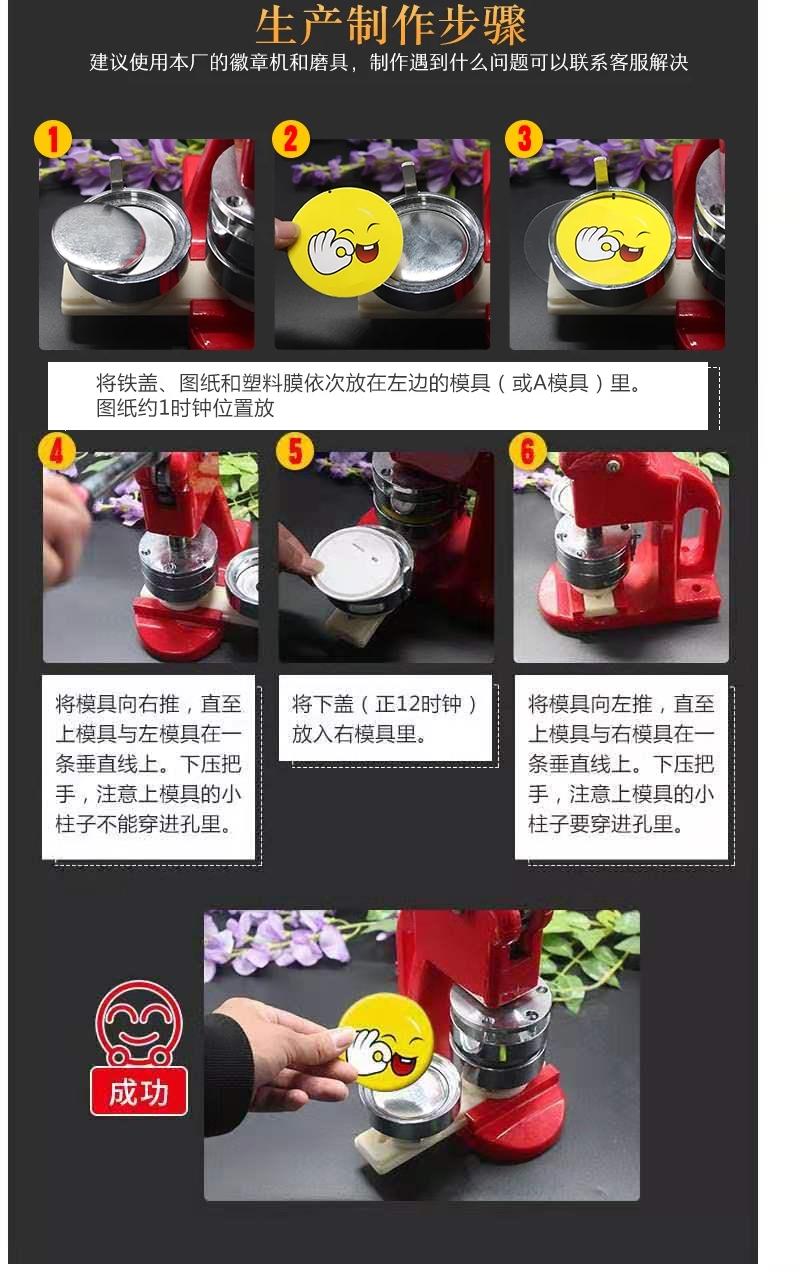 生产制作步骤

建议使用本厂的徽章机和磨具，制作遇到什么问题可以联系客服解决

1

2

3

将铁盖、图纸和塑料膜依次放在左边的模具（或A模具）里。图纸约1时钟位置放

4

5

6

将模具向右推，直至上模具与左模具在一条垂直线上。下压把手，注意上模具的小柱子不能穿进孔里。

将下盖（正12时钟）放入右模具里。

将模具向左推，直至上模具与右模具在一条垂直线上。下压把手，注意上模具的小柱子要穿进孔里。

成功