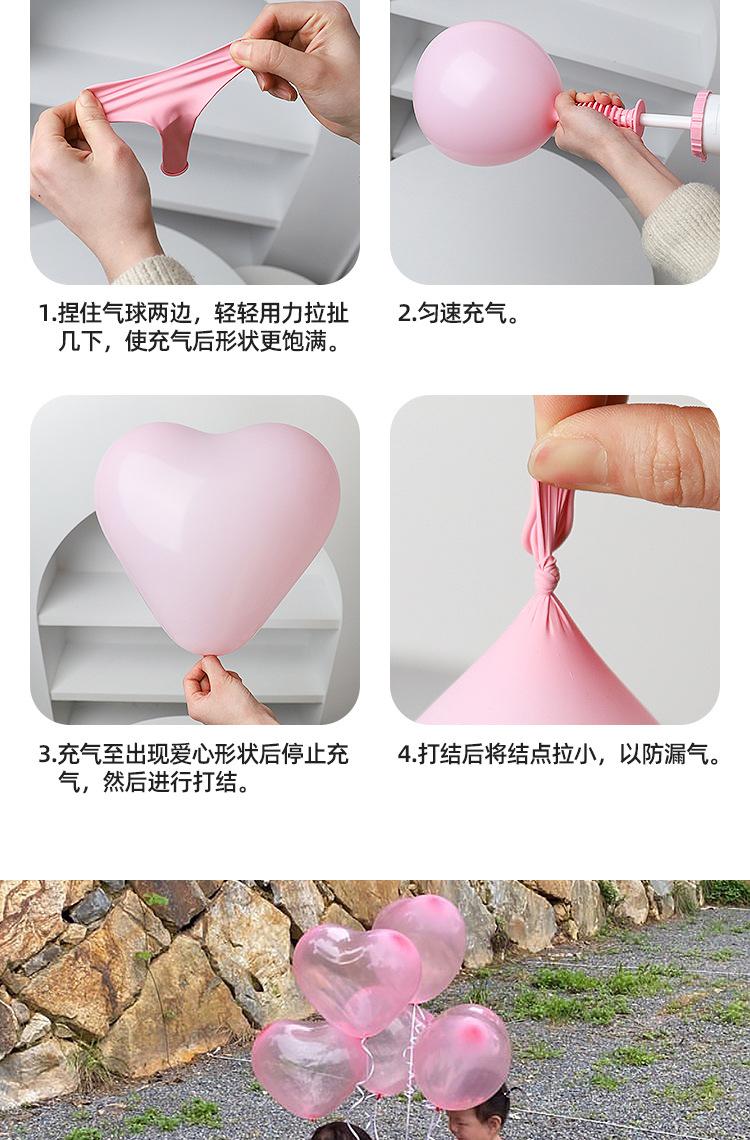 1.捏住气球两边，轻轻用力拉扯几下，使充气后形状更饱满。

2.匀速充气。

3.充气至出现爱心形状后停止充气，然后进行打结。

4.打结后将结点拉小，以防漏气。