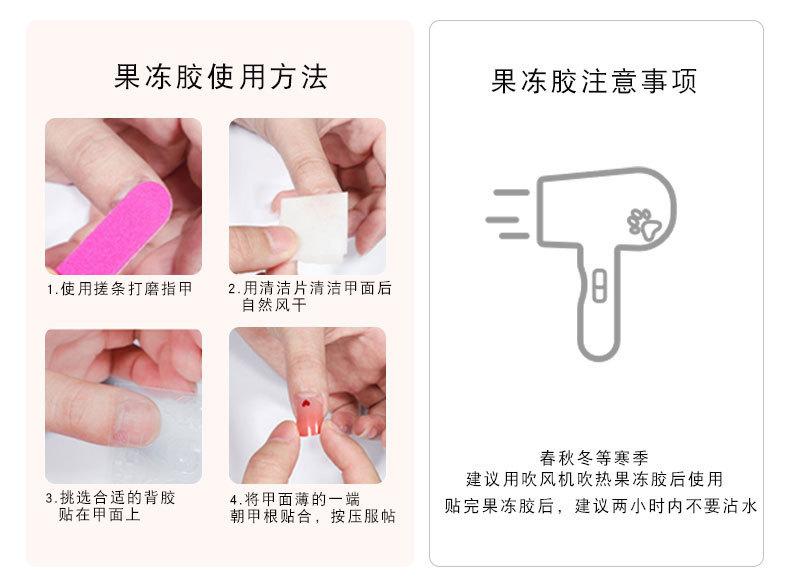 果冻胶使用方法

1.使用搓条打磨指甲

2.用清洁片清洁甲面后自然风干

3.挑选合适的背胶贴在甲面上

4.将甲面薄的一端朝甲根贴合，按压服帖

果冻胶注意事项

春秋冬等寒季
建议用吹风机吹热果冻胶后使用
贴完果冻胶后，建议两小时内不要沾水