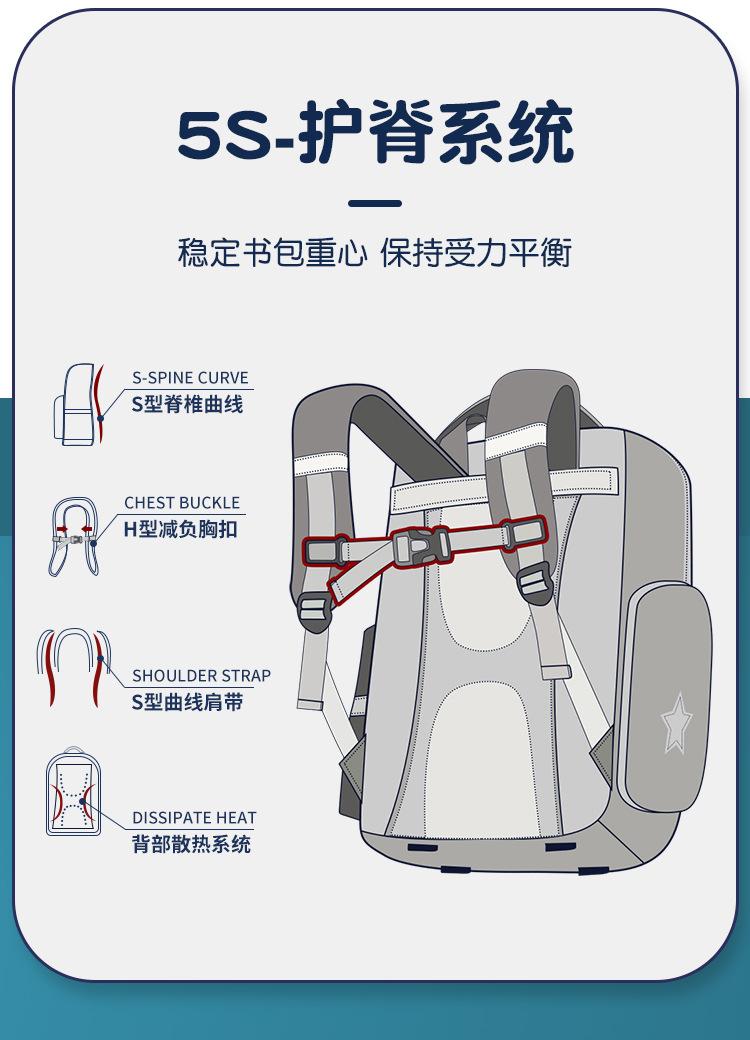 5S-护脊系统

稳定书包重心 保持受力平衡

S-SPINE CURVE
S型脊椎曲线

CHEST BUCKLE
H型减负胸扣

SHOULDER STRAP
S型曲线肩带

DISSIPATE HEAT
背部散热系统