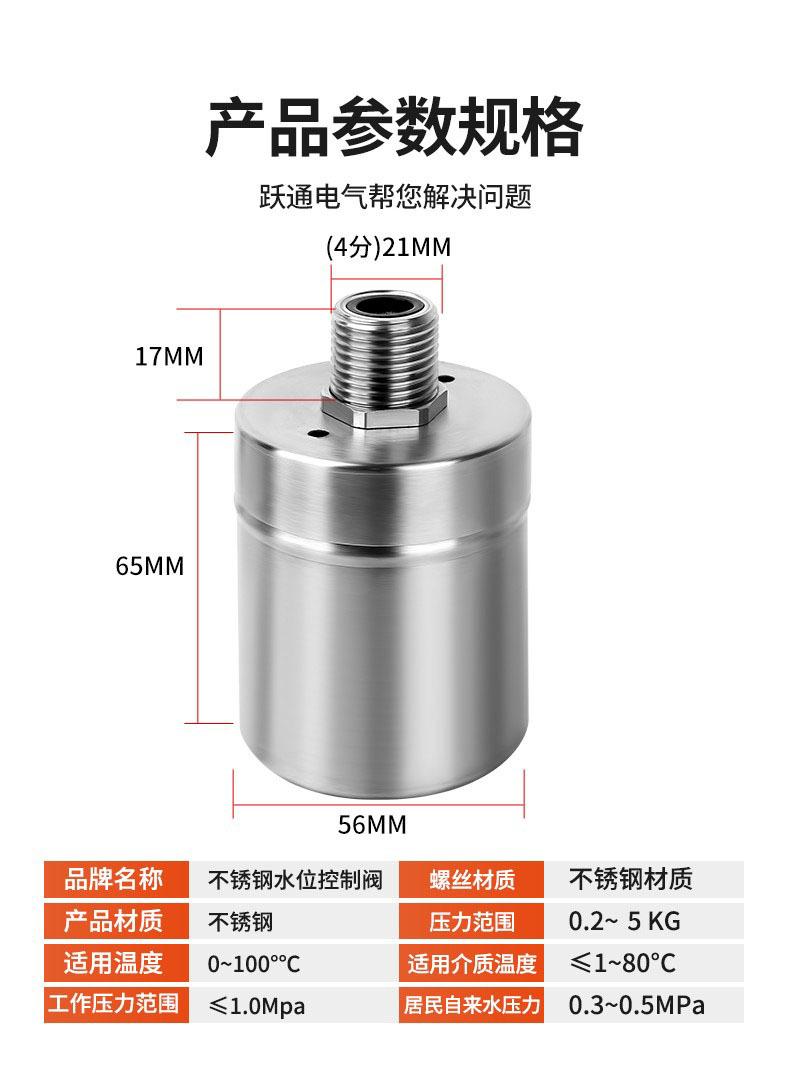 产品参数规格

跃通电气帮您解决问题

(4分)21MM

17MM

65MM

56MM

| 品牌名称 | 不锈钢水位控制阀 | 螺丝材质 | 不锈钢材质 |
|---|---|---|---|
| 产品材质 | 不锈钢 | 压力范围 | 0.2~ 5 KG |
| 适用温度 | 0~100°C | 适用介质温度 | ≤1~80°C |
| 工作压力范围 | ≤1.0Mpa | 居民自来水压力 | 0.3~0.5MPa |