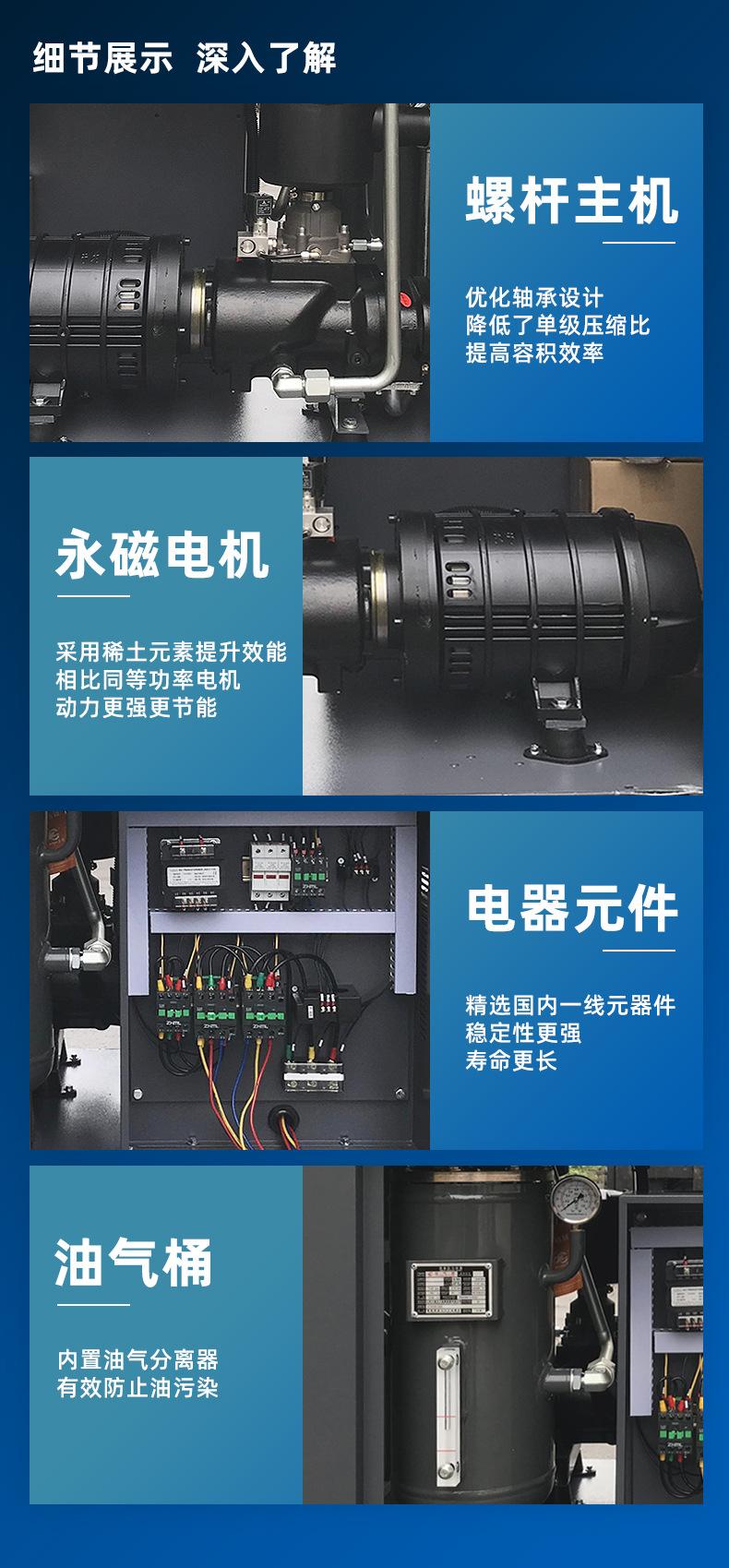 细节展示 深入了解

螺杆主机

优化轴承设计
降低了单级压缩比
提高容积效率

永磁电机

采用稀土元素提升效能
相比同等功率电机
动力更强更节能

电器元件

精选国内一线元器件
稳定性更强
寿命更长

油气桶

内置油气分离器
有效防止油污染