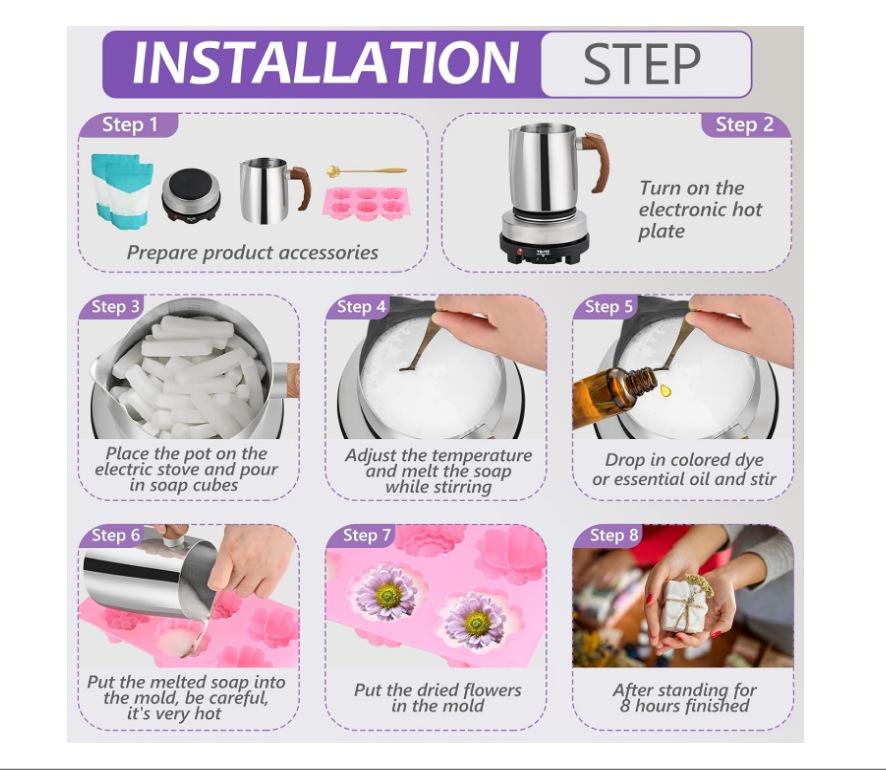 INSTALLATION STEP

Step 1

Prepare product accessories

Step 2

Turn on the electronic hot plate

Step 3

Place the pot on the electric stove and pour in soap cubes

Step 4

Adjust the temperature and melt the soap while stirring

Step 5

Drop in colored dye or essential oil and stir

Step 6

Put the melted soap into the mold, be careful, it's very hot

Step 7

Put the dried flowers in the mold

Step 8

After standing for 8 hours finished