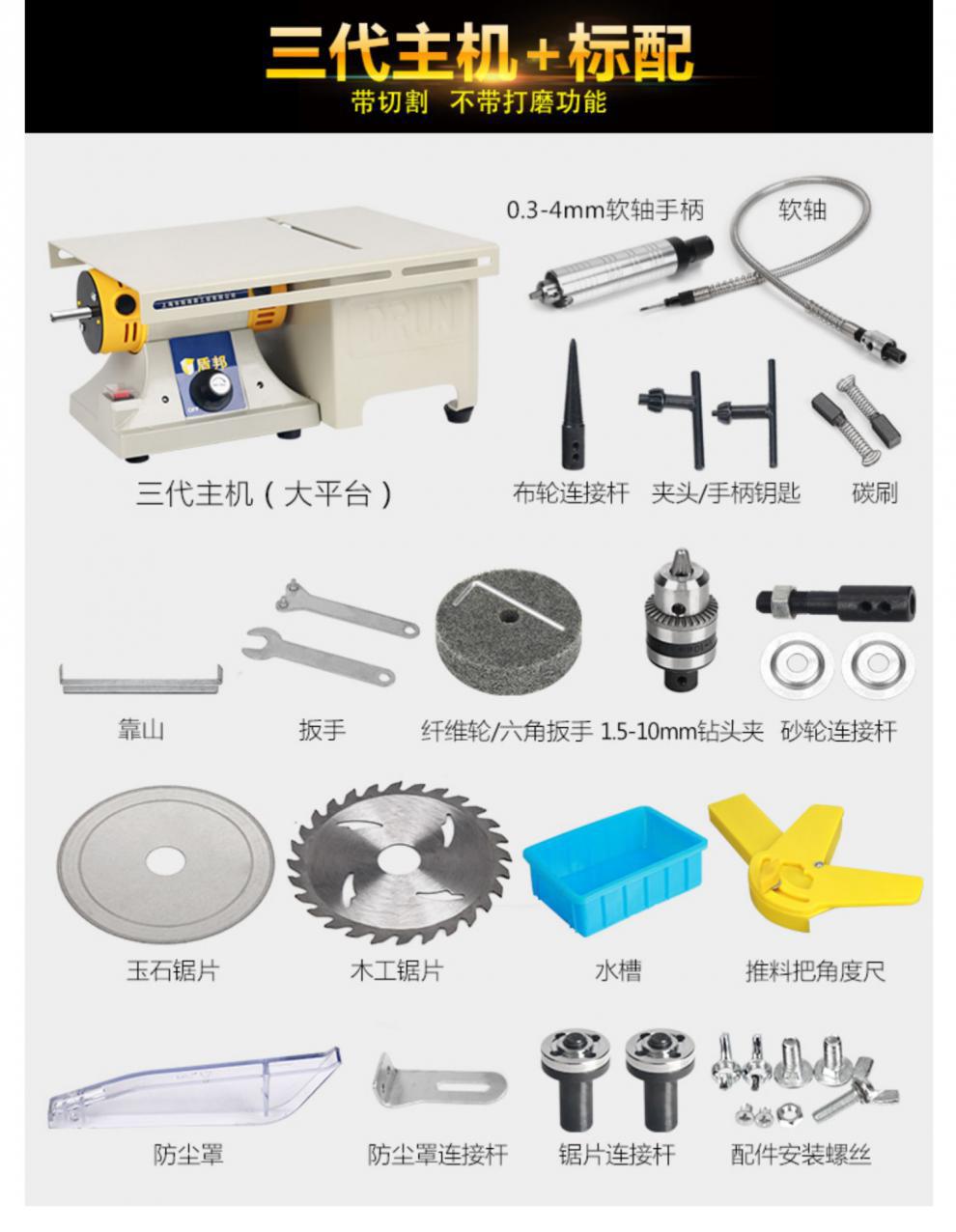 三代主机+标配
带切割 不带打磨功能

0.3-4mm软轴手柄

软轴

盾邦

三代主机（大平台）

布轮连接杆

夹头/手柄钥匙

碳刷

靠山

扳手

纤维轮/六角扳手

1.5-10mm钻头夹

砂轮连接杆

玉石锯片

木工锯片

水槽

推料把角度尺

防尘罩

防尘罩连接杆

锯片连接杆

配件安装螺丝