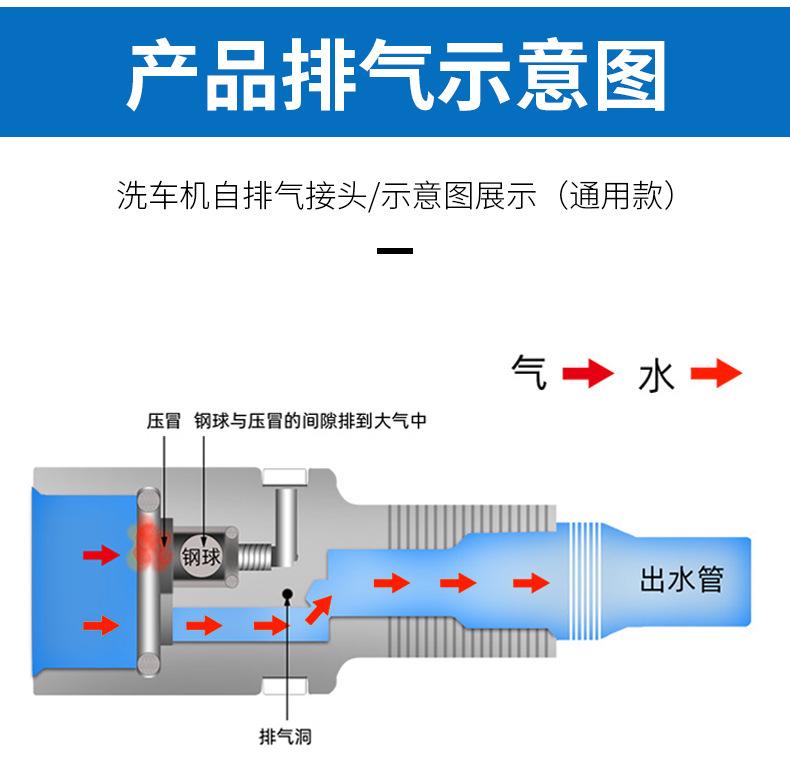 产品排气示意图

洗车机自排气接头/示意图展示（通用款）

气 水

压冒 钢球与压冒的间隙排到大气中

钢球

出水管

排气洞