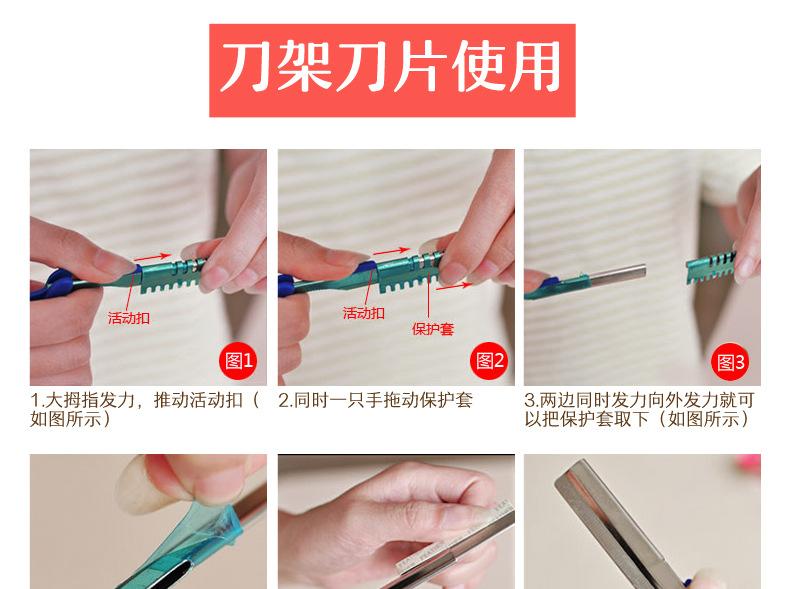 刀架刀片使用

活动扣

图1

1.大拇指发力，推动活动扣（如图所示）

活动扣

保护套

图2

2.同时一只手拖动保护套

图3

3.两边同时发力向外发力就可以把保护套取下（如图所示）