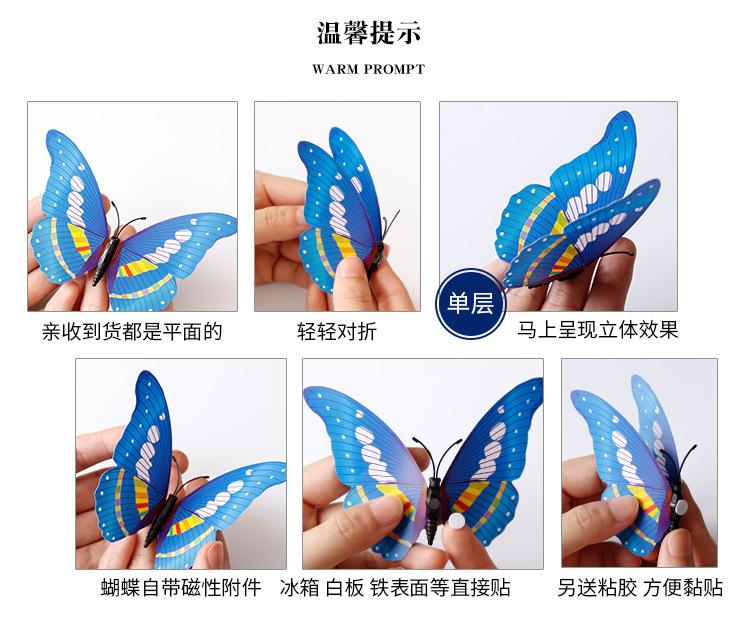 温馨提示

WARM PROMPT

亲收到货都是平面的

轻轻对折

单层

马上呈现立体效果

蝴蝶自带磁性附件

冰箱 白板 铁表面等直接贴

另送粘胶 方便黏贴