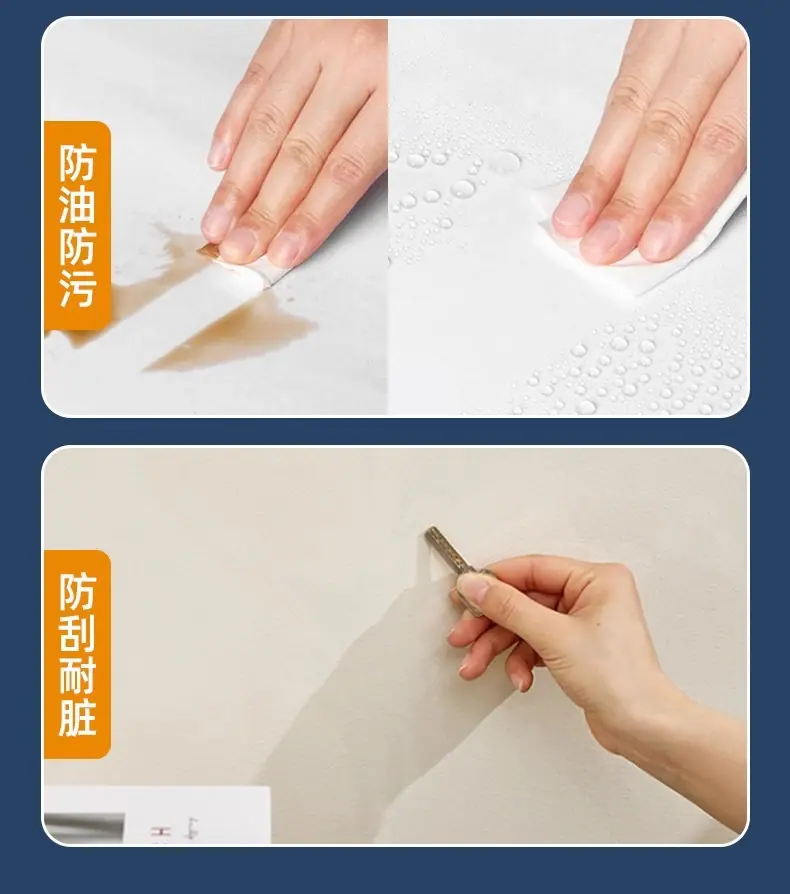 防油防污

防刮耐脏