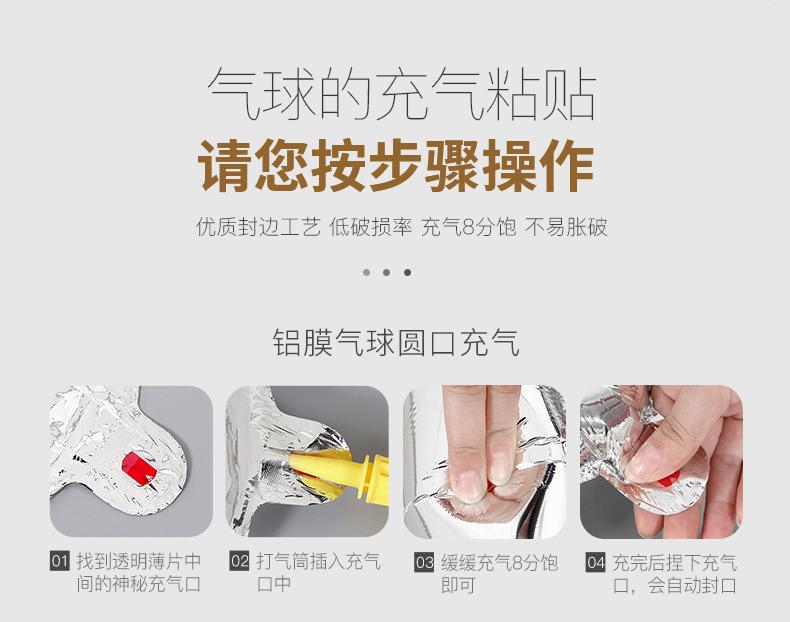 气球的充气粘贴
请您按步骤操作

优质封边工艺 低破损率 充气8分饱 不易胀破

铝膜气球圆口充气

01 找到透明薄片中间的神秘充气口

02 打气筒插入充气口中

03 缓缓充气8分饱即可

04 充完后捏下充气口，会自动封口