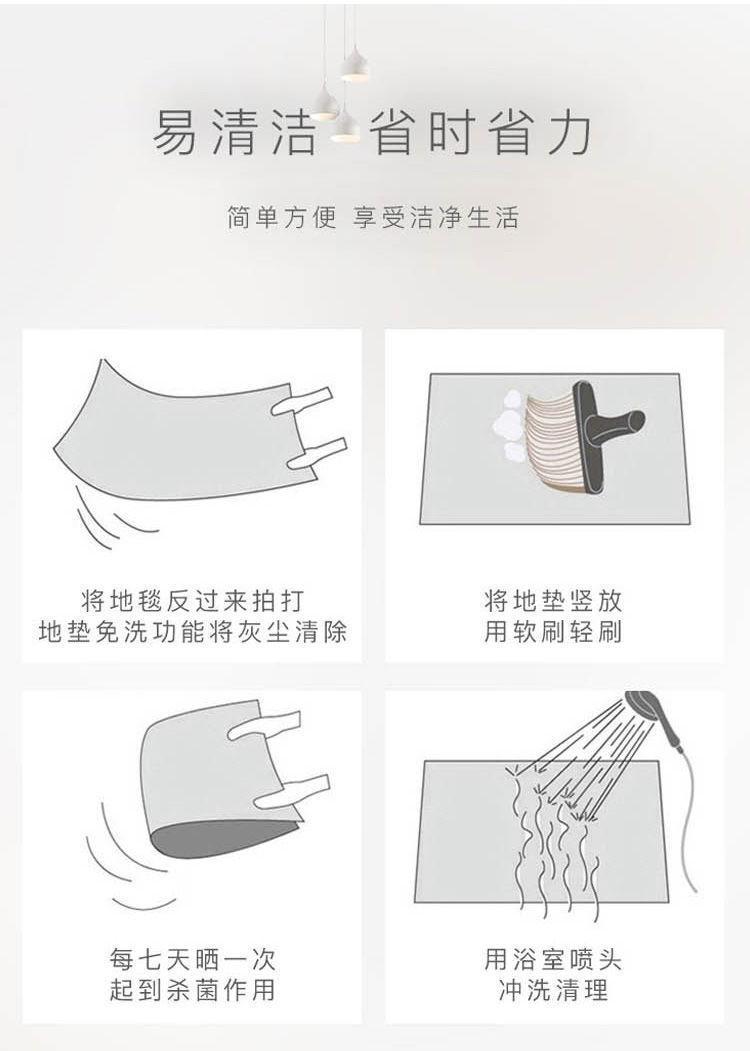 易清洁 省时省力

简单方便 享受洁净生活

将地毯反过来拍打
地垫免洗功能将灰尘清除

将地垫竖放
用软刷轻刷

每七天晒一次
起到杀菌作用

用浴室喷头
冲洗清理