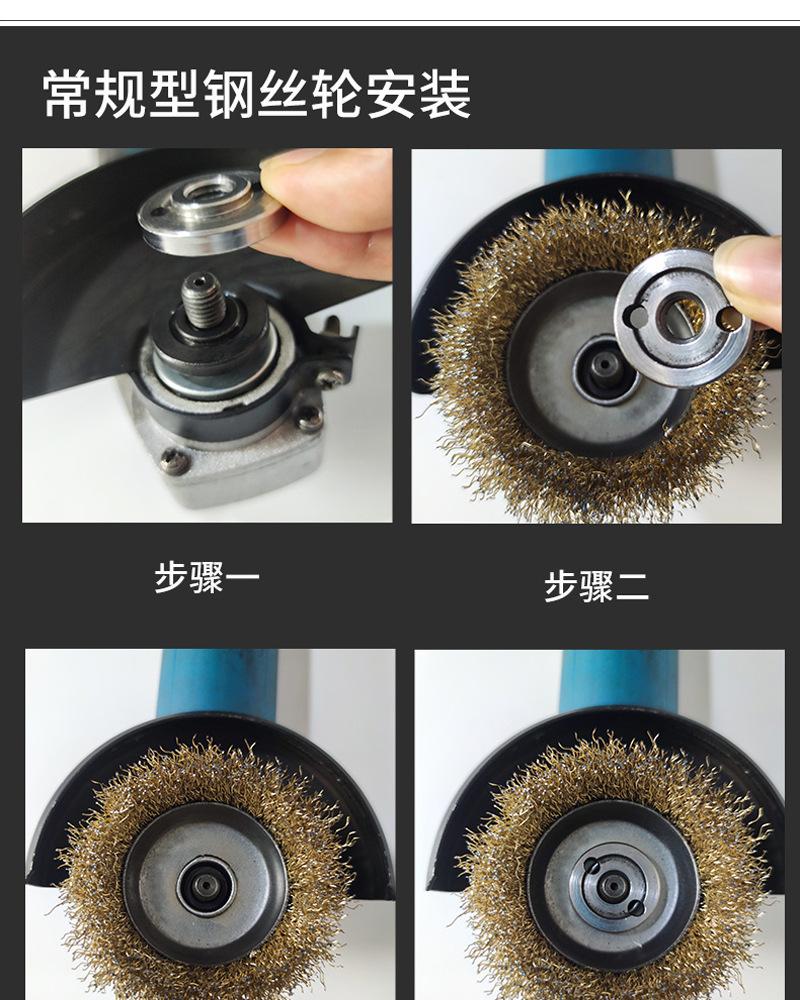 常规型钢丝轮安装

步骤一

步骤二