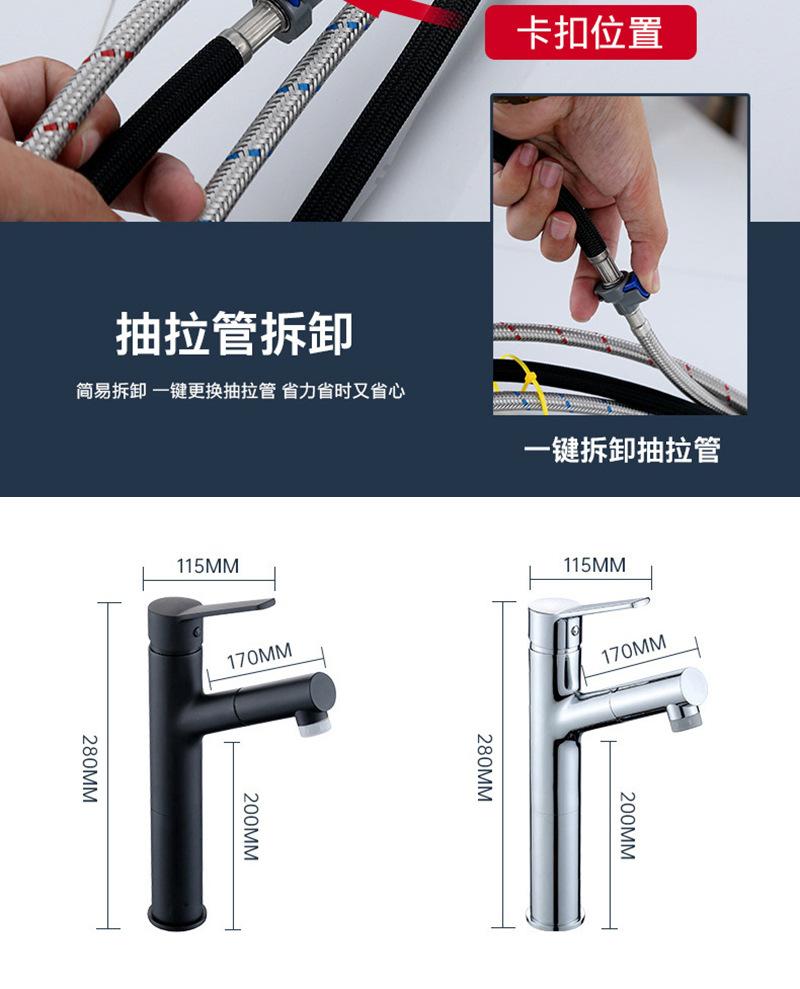 卡扣位置

抽拉管拆卸

简易拆卸 一键更换抽拉管 省力省时又省心

一键拆卸抽拉管

115MM
170MM
280MM
200MM

115MM
170MM
280MM
200MM