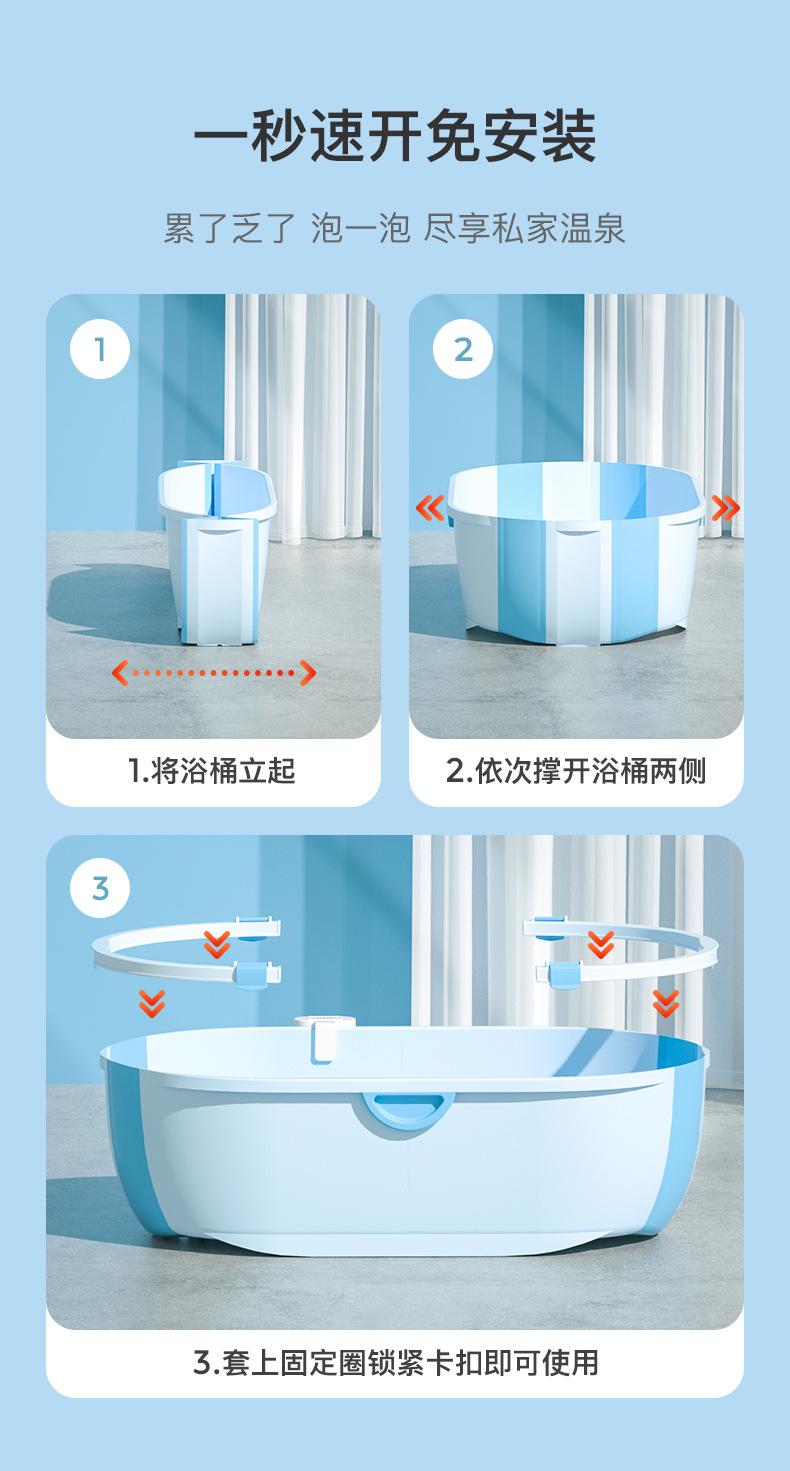 一秒速开免安装

累了乏了 泡一泡 尽享私家温泉

1

1.将浴桶立起

2

2.依次撑开浴桶两侧

3

3.套上固定圈锁紧卡扣即可使用