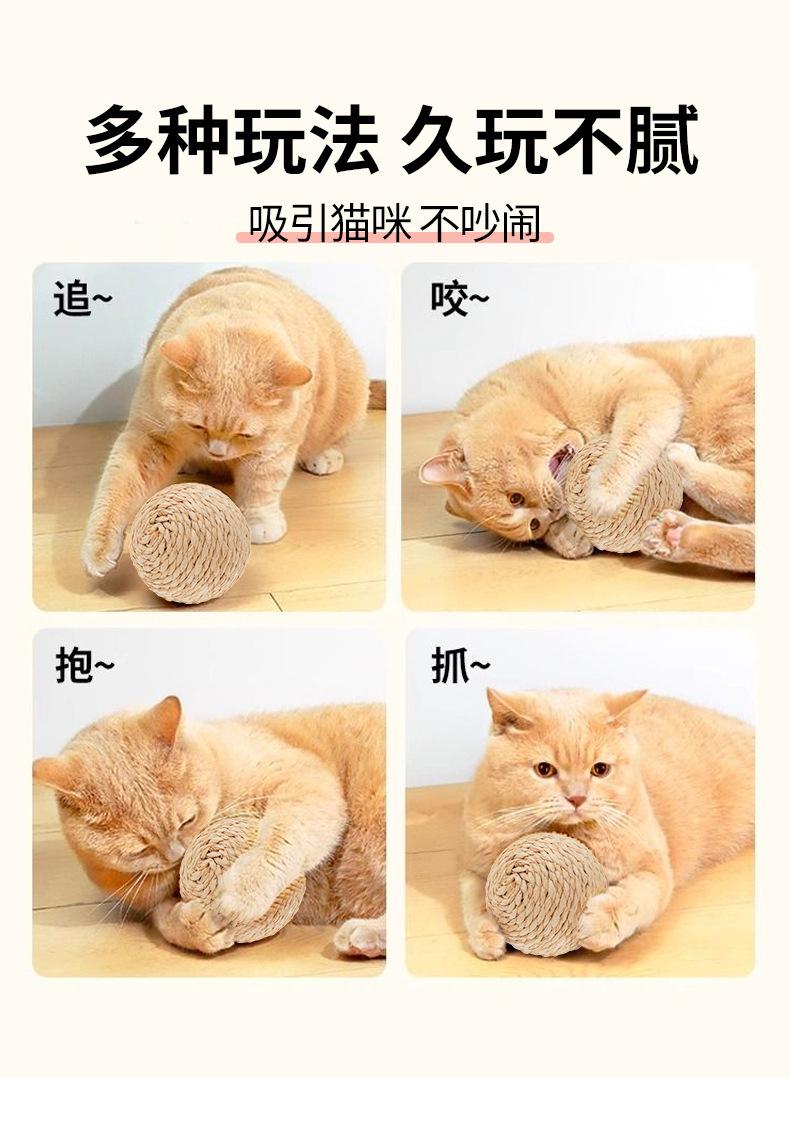 多种玩法 久玩不腻

吸引猫咪 不吵闹

追~

咬~

抱~

抓~